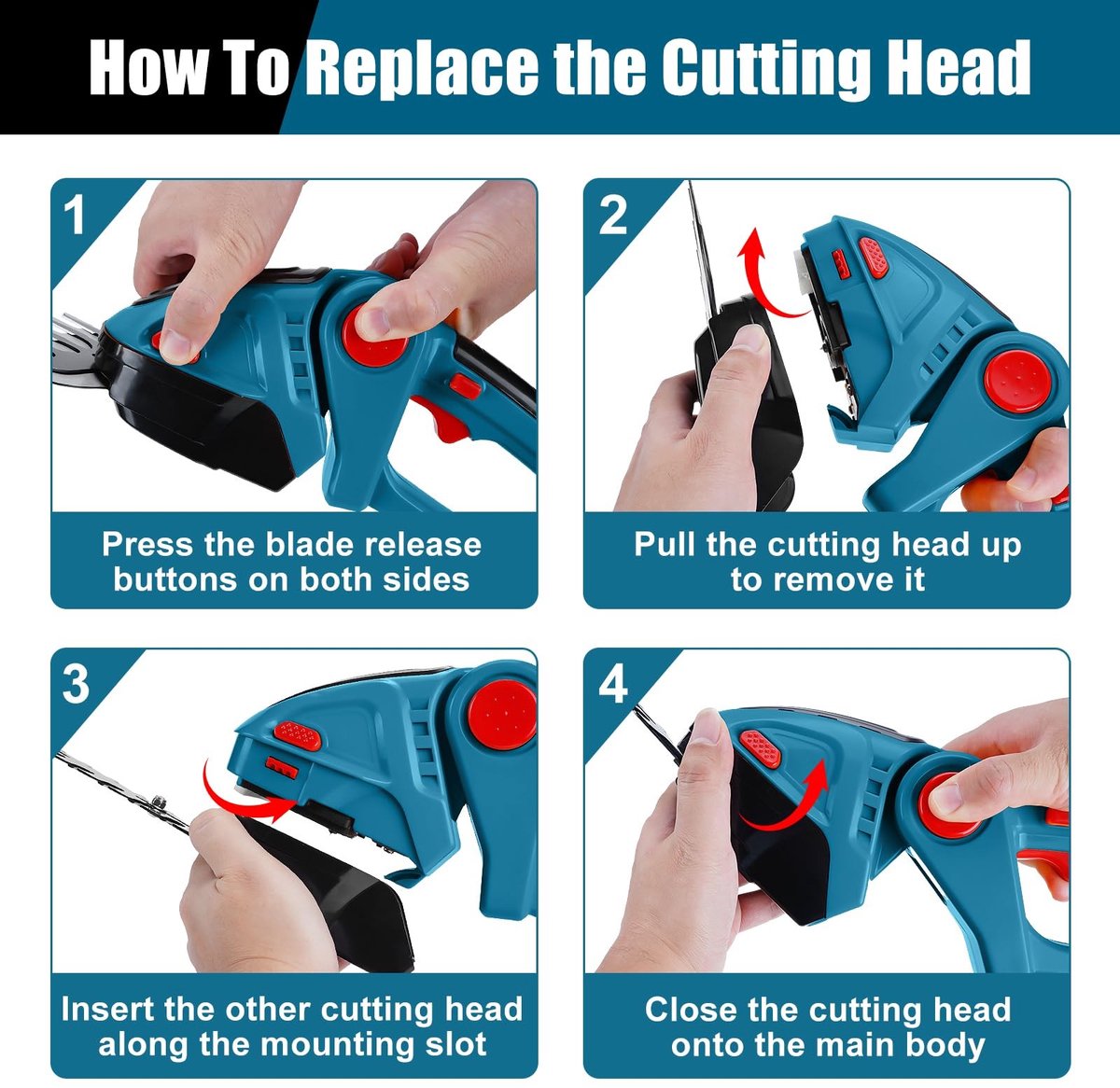 How To Replace the Cutting Head

1

Press the blade release buttons on both sides

2

Pull the cutting head up to remove it

3

Insert the other cutting head along the mounting slot

4

Close the cutting head onto the main body