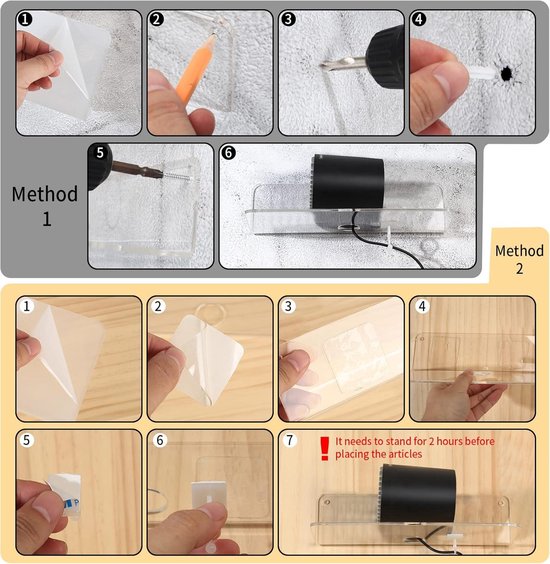 1 2 3 4

5 6

Method 1

Method 2

1 2 3 4

5 6 7

! It needs to stand for 2 hours before placing the articles