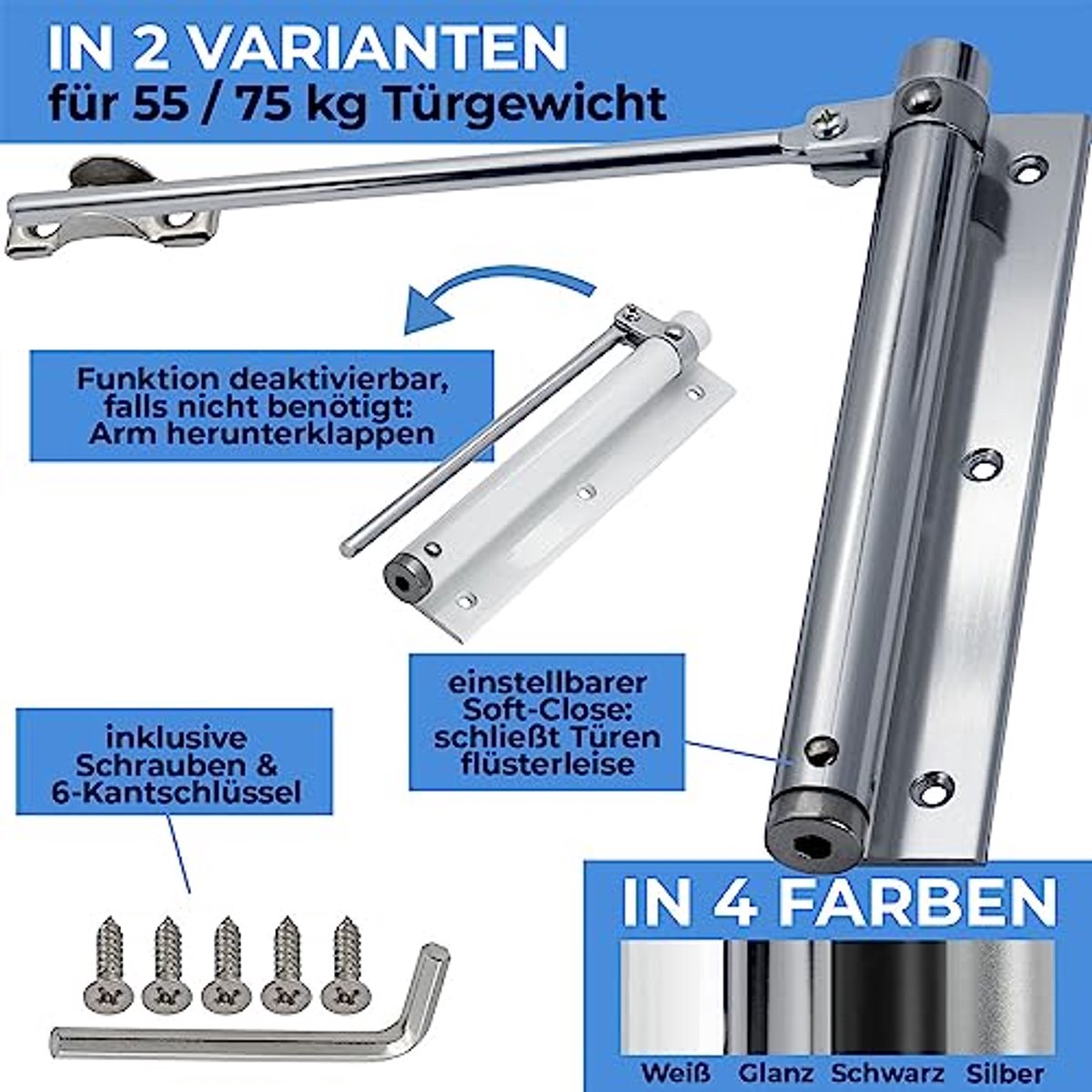 IN 2 VARIANTEN
für 55 / 75 kg Türgewicht

Funktion deaktivierbar, falls nicht benötigt: Arm herunterklappen

einstellbarer Soft-Close: schließt Türen flüsterleise

inklusive Schrauben & 6-Kantschlüssel

IN 4 FARBEN

Weiß Glanz Schwarz Silber