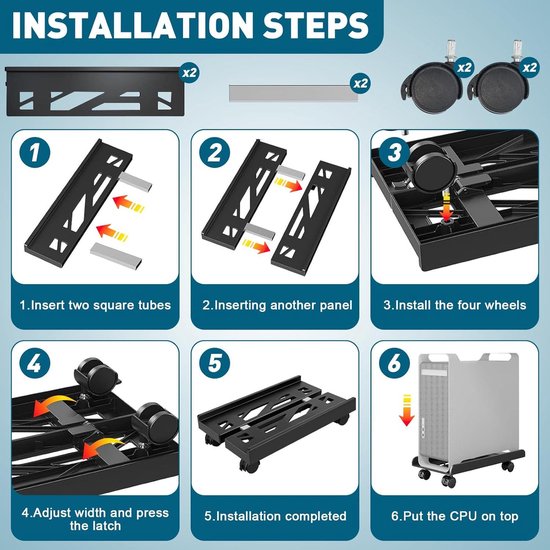 INSTALLATION STEPS

x2

x2

x2

x2

1

1.Insert two square tubes

2

2.Inserting another panel

3

3.Install the four wheels

4

4.Adjust width and press the latch

5

5.Installation completed

6

6.Put the CPU on top