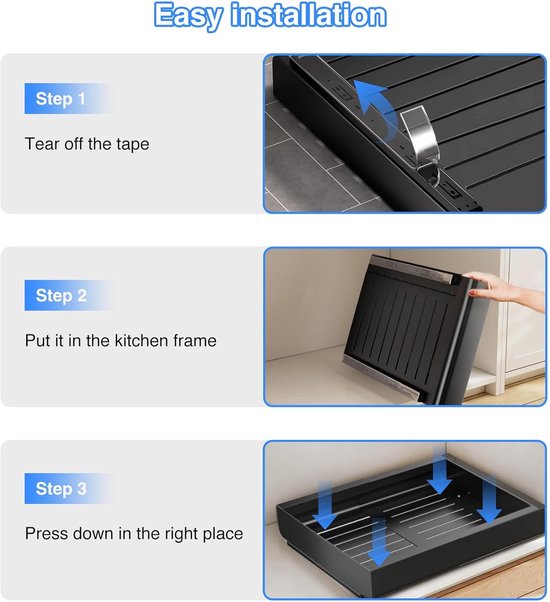 Easy installation

Step 1

Tear off the tape

Step 2

Put it in the kitchen frame

Step 3

Press down in the right place