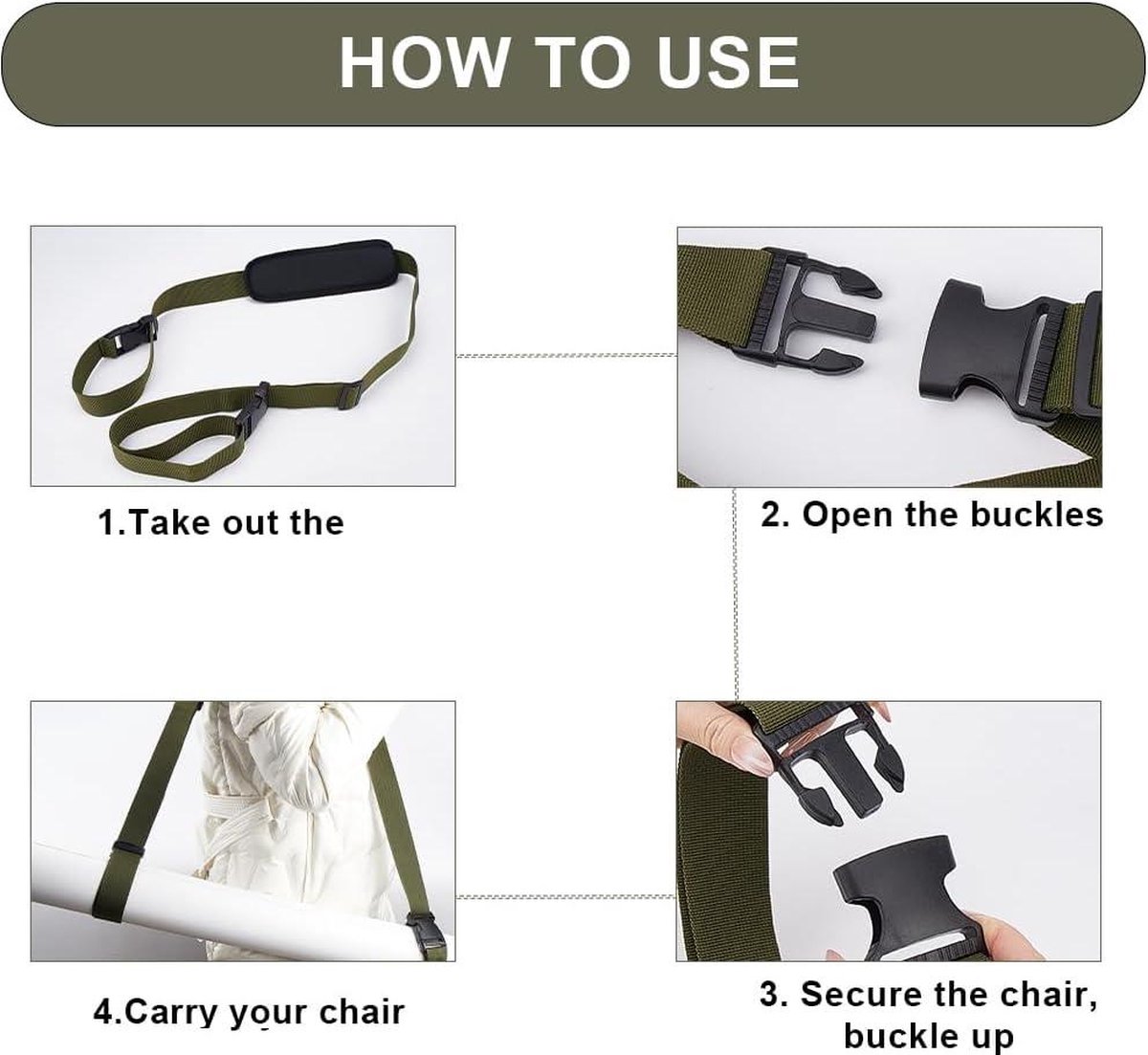 HOW TO USE

1.Take out the

2. Open the buckles

4.Carry your chair

3. Secure the chair, buckle up