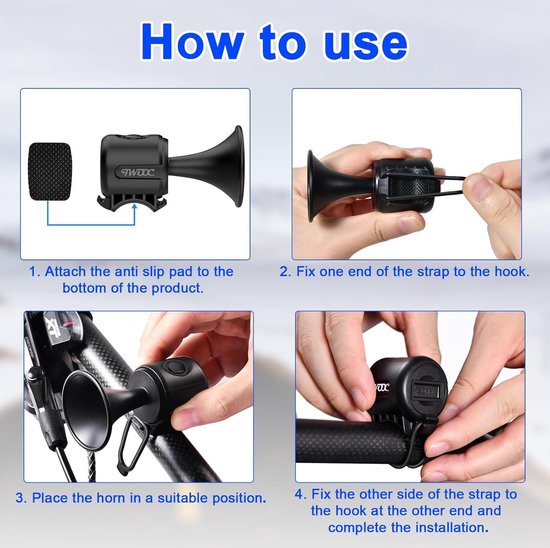 How to use

TWOOC

1. Attach the anti slip pad to the bottom of the product.

2. Fix one end of the strap to the hook.

XT

3. Place the horn in a suitable position.

4. Fix the other side of the strap to the hook at the other end and complete the installation.