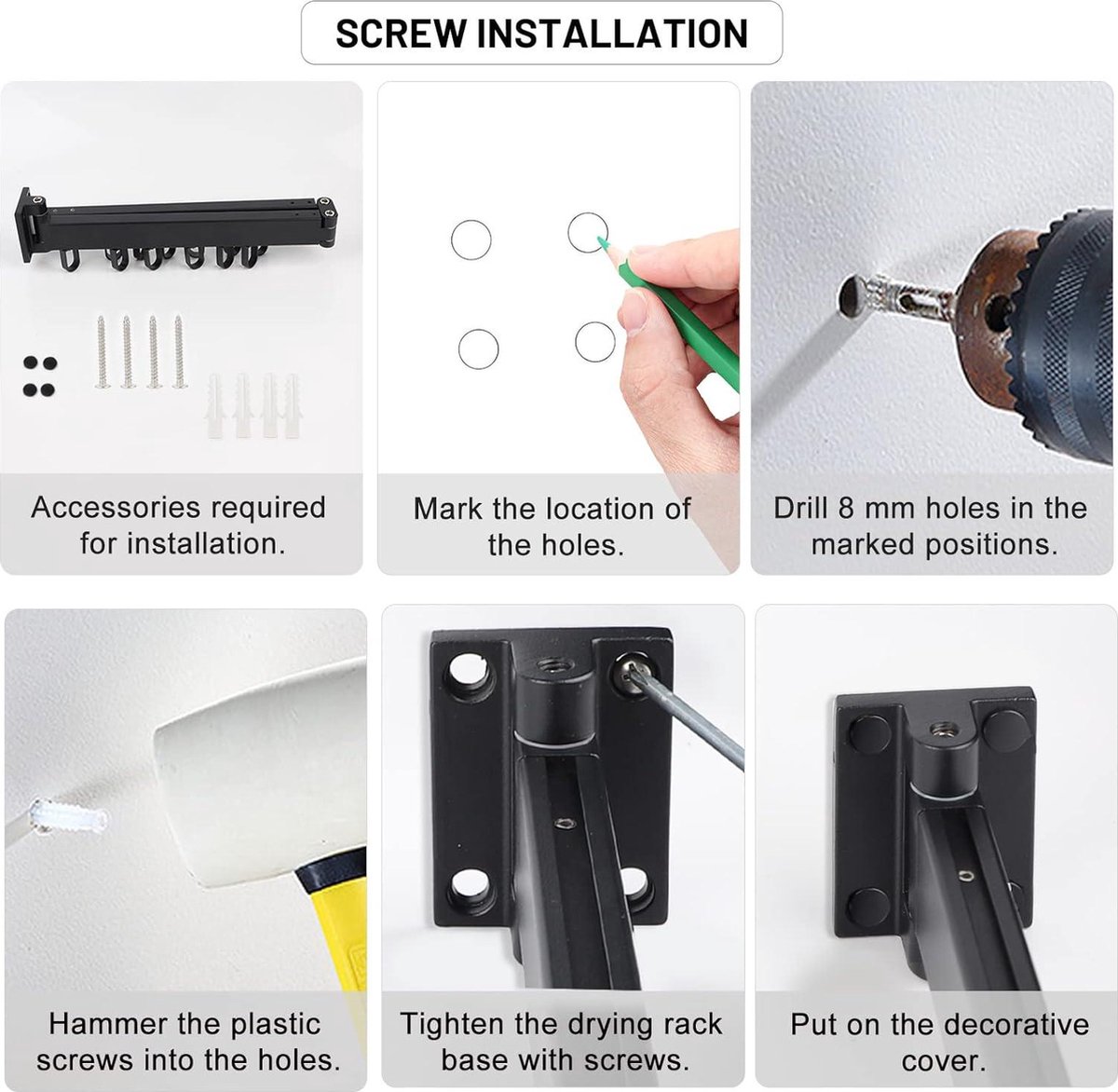 SCREW INSTALLATION

Accessories required for installation.

Mark the location of the holes.

Drill 8 mm holes in the marked positions.

Hammer the plastic screws into the holes.

Tighten the drying rack base with screws.

Put on the decorative cover.