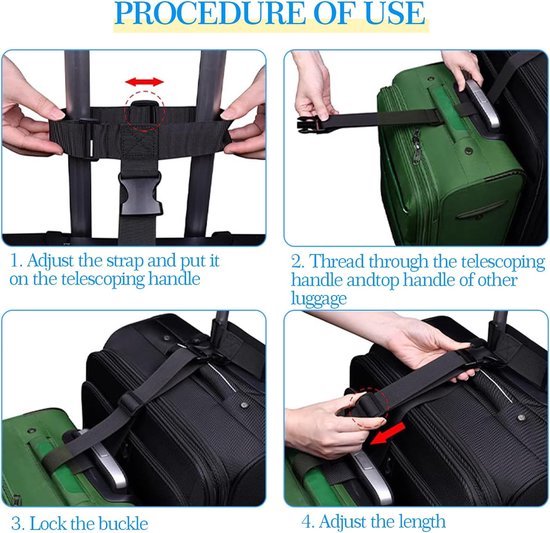 PROCEDURE OF USE

1. Adjust the strap and put it on the telescoping handle

2. Thread through the telescoping handle andtop handle of other luggage

3. Lock the buckle

4. Adjust the length