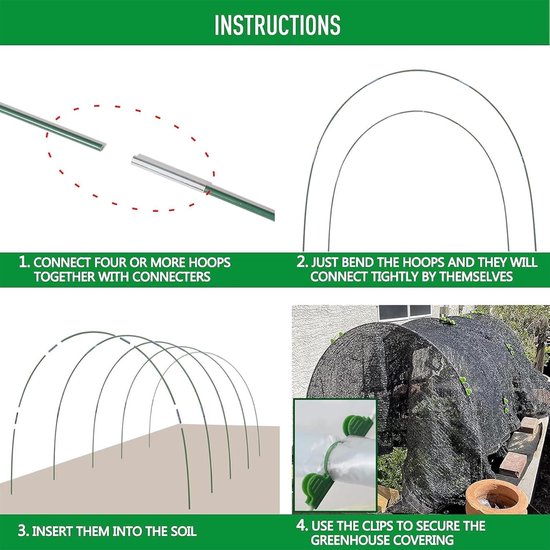 INSTRUCTIONS

1. CONNECT FOUR OR MORE HOOPS TOGETHER WITH CONNECTERS

2. JUST BEND THE HOOPS AND THEY WILL CONNECT TIGHTLY BY THEMSELVES

3. INSERT THEM INTO THE SOIL

4. USE THE CLIPS TO SECURE THE GREENHOUSE COVERING