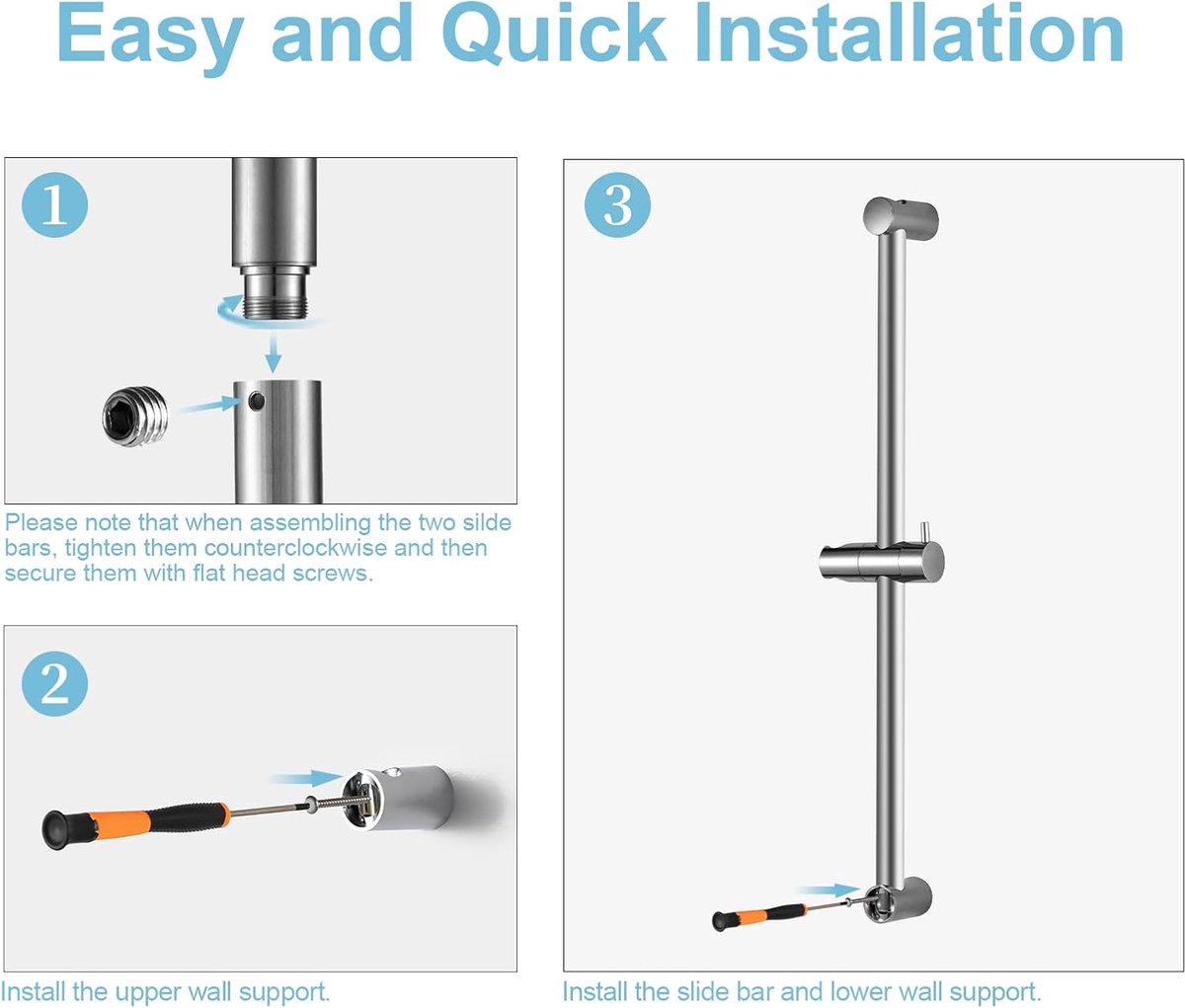 Easy and Quick Installation

1

Please note that when assembling the two silde bars, tighten them counterclockwise and then secure them with flat head screws.

2

Install the upper wall support.

3

Install the slide bar and lower wall support.