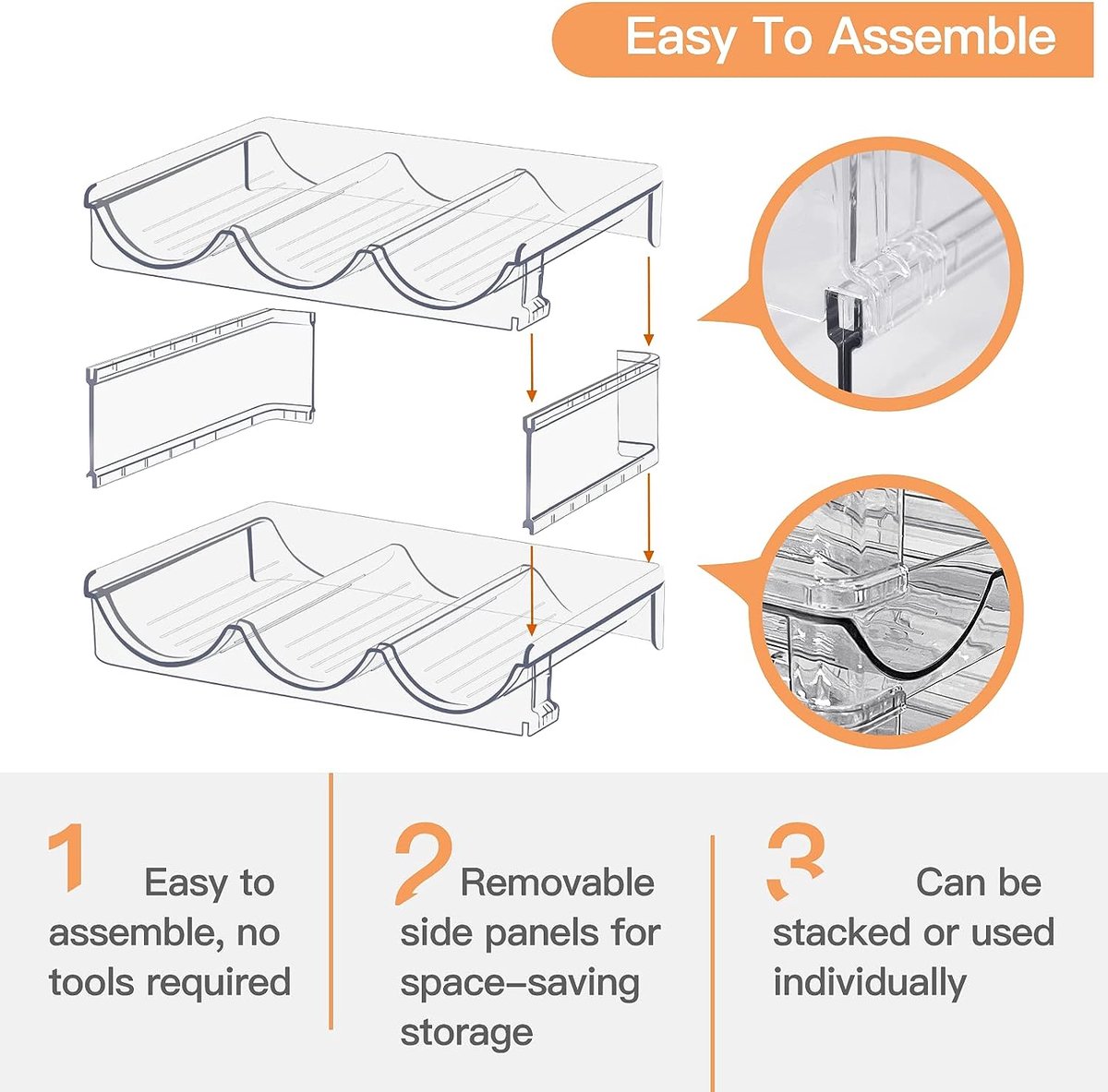 Easy To Assemble

1 Easy to assemble, no tools required

2 Removable side panels for space-saving storage

3 Can be stacked or used individually