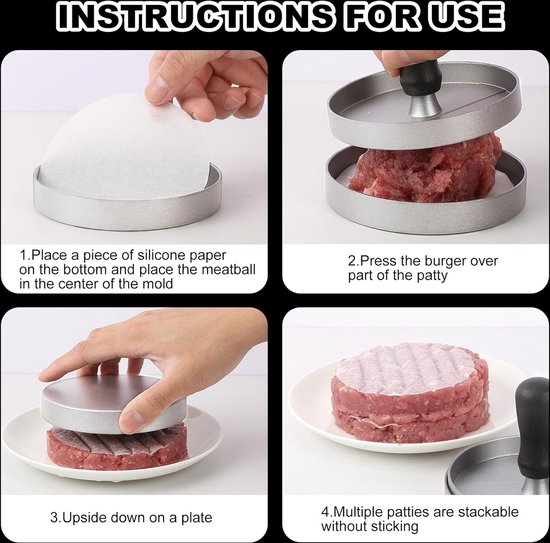 INSTRUCTIONS FOR USE

1.Place a piece of silicone paper on the bottom and place the meatball in the center of the mold

2.Press the burger over part of the patty

3.Upside down on a plate

4.Multiple patties are stackable without sticking