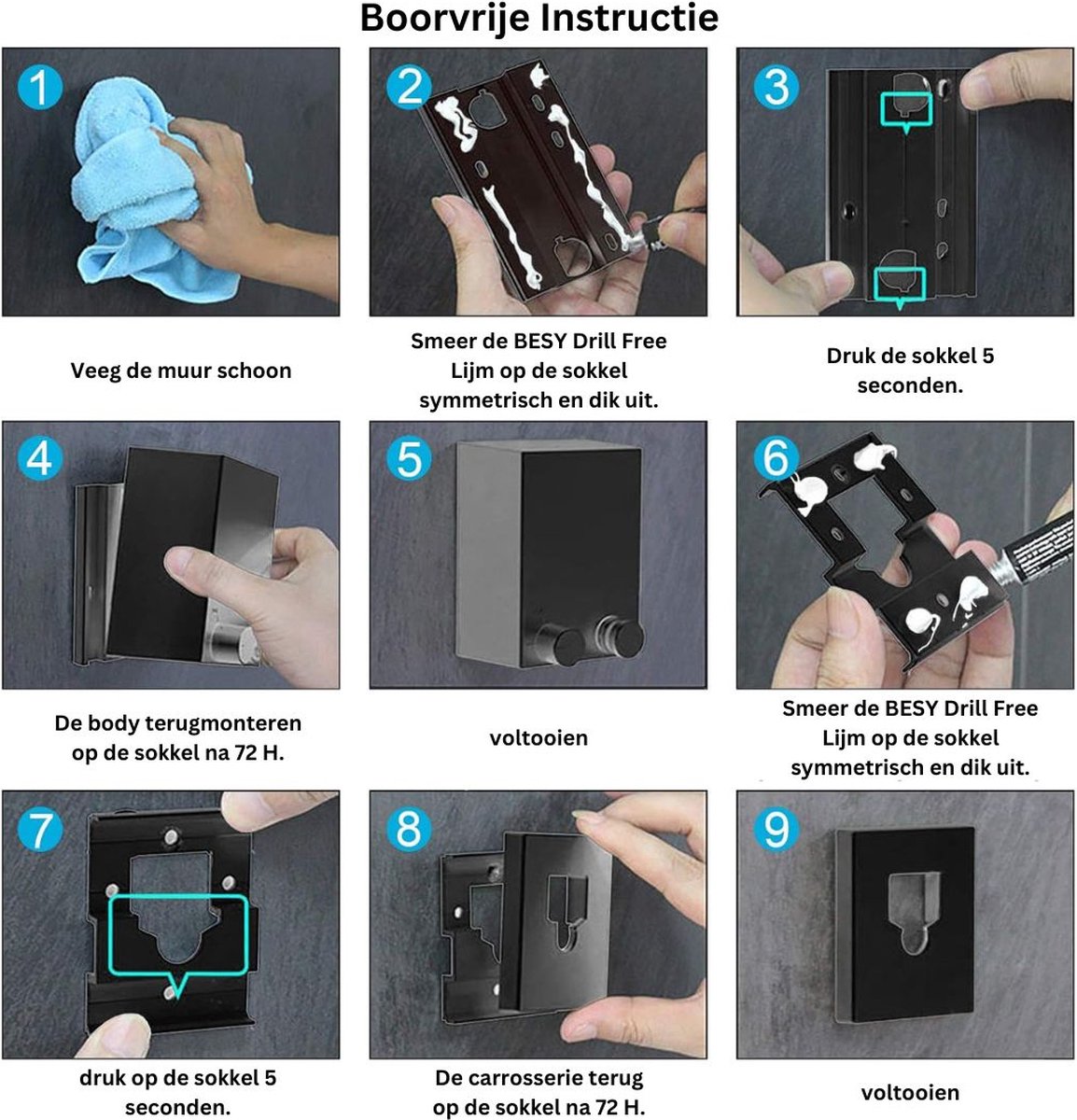 Boorvrije Instructie

1

Veeg de muur schoon

2

Smeer de BESY Drill Free Lijm op de sokkel symmetrisch en dik uit.

3

Druk de sokkel 5 seconden.

4

De body terugmonteren op de sokkel na 72 H.

5

voltooien

6

Smeer de BESY Drill Free Lijm op de sokkel symmetrisch en dik uit.

7

druk op de sokkel 5 seconden.

8

De carrosserie terug op de sokkel na 72 H.

9

voltooien