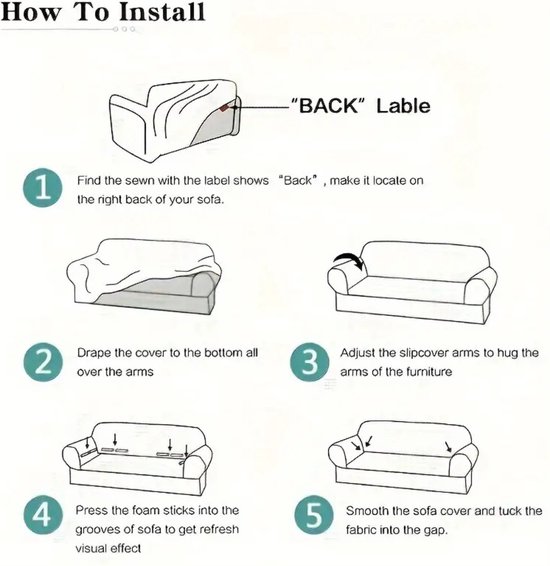 How To Install

"BACK" Lable

1 Find the sewn with the label shows "Back", make it locate on the right back of your sofa.

2 Drape the cover to the bottom all over the arms

3 Adjust the slipcover arms to hug the arms of the furniture

4 Press the foam sticks into the grooves of sofa to get refresh visual effect

5 Smooth the sofa cover and tuck the fabric into the gap.