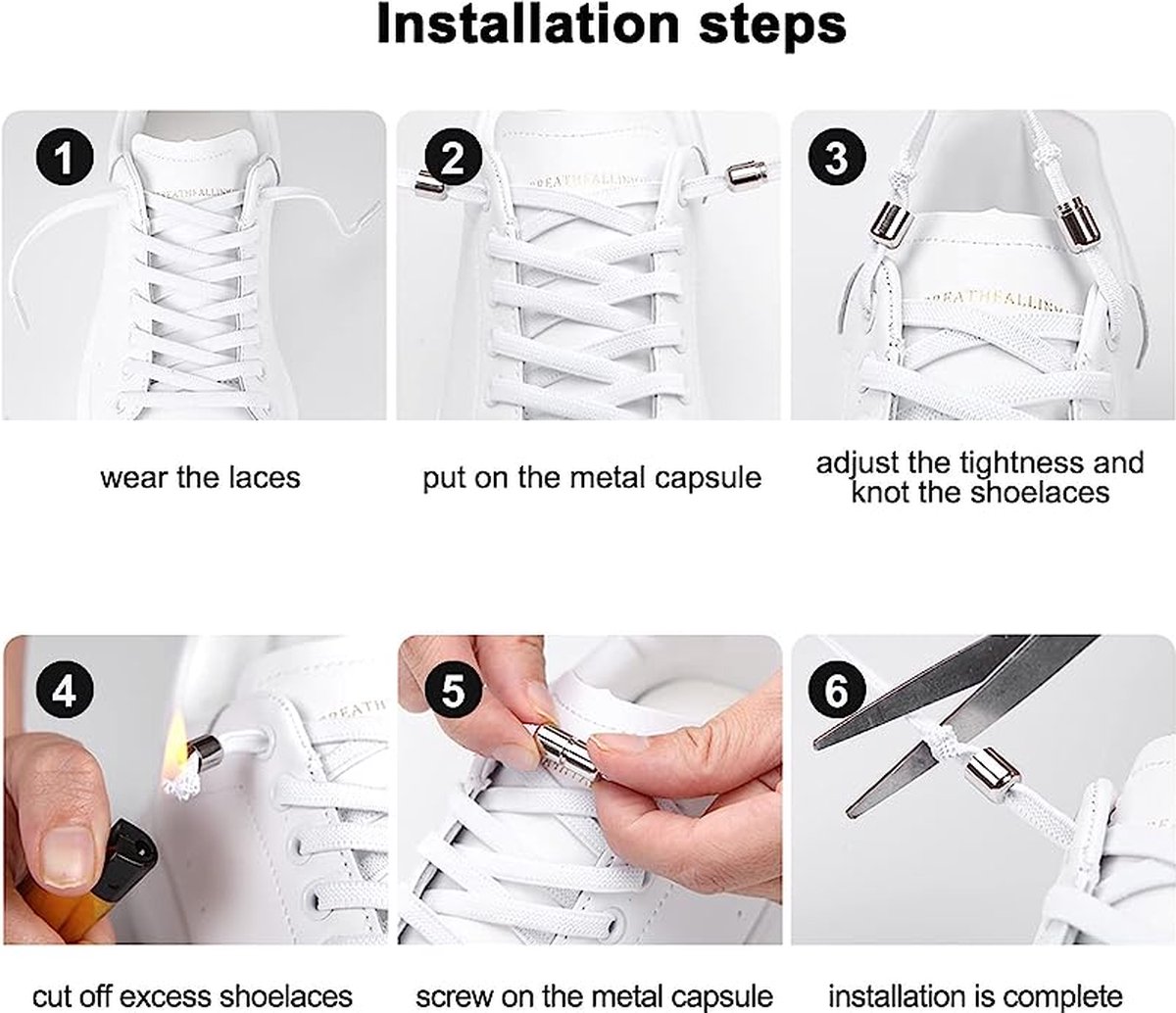 Installation steps

1

BREATHEALLING

wear the laces

2

BREATHEALLING

put on the metal capsule

3

BREATHEALLING

adjust the tightness and knot the shoelaces

4

BREATH

cut off excess shoelaces

5

screw on the metal capsule

6

installation is complete