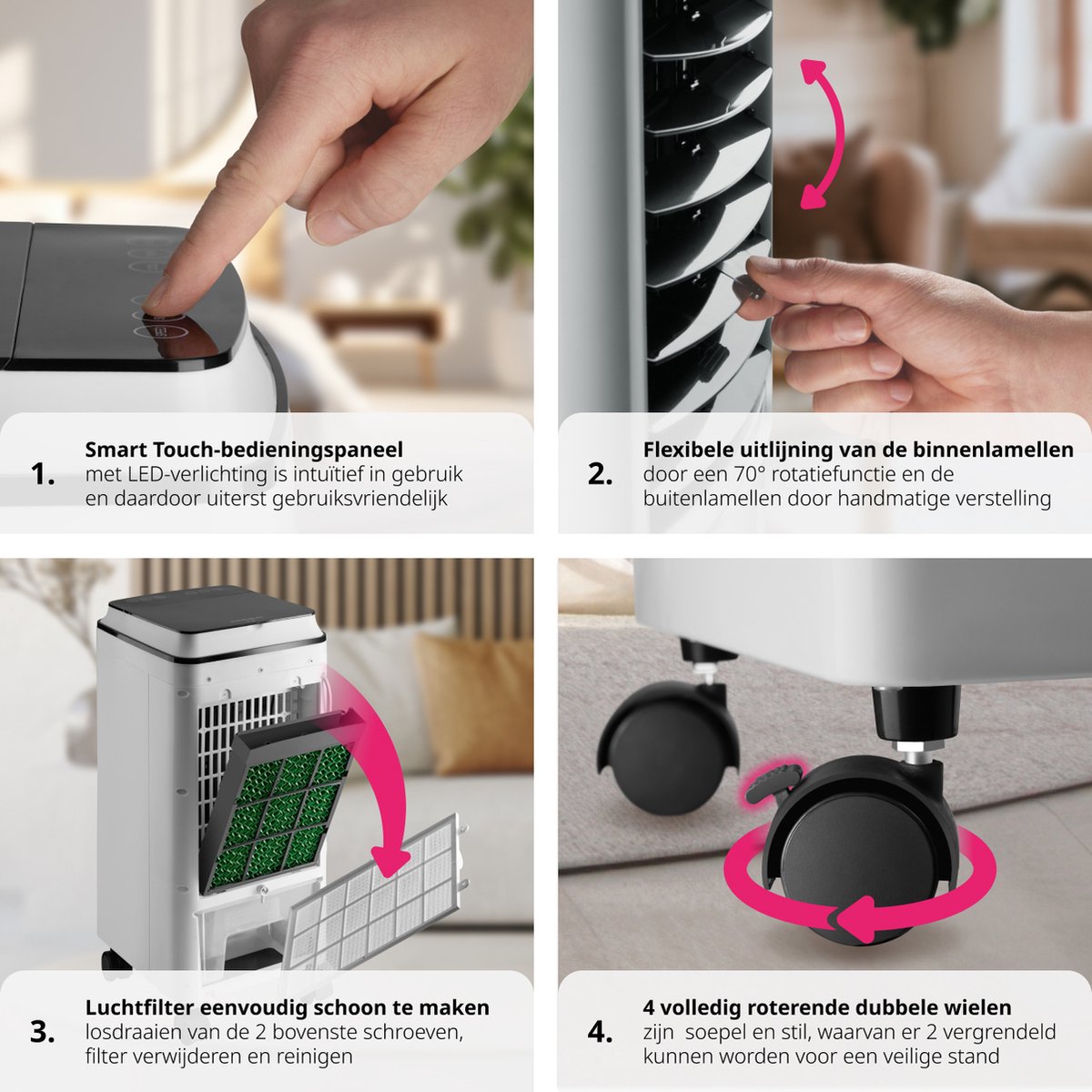 1. Smart Touch-bedieningspaneel met LED-verlichting is intuïtief in gebruik en daardoor uiterst gebruiksvriendelijk

2. Flexibele uitlijning van de binnenlamellen door een 70° rotatiefunctie en de buitenlamellen door handmatige verstelling

3. Luchtfilter eenvoudig schoon te maken losdraaien van de 2 bovenste schroeven, filter verwijderen en reinigen

4. 4 volledig roterende dubbele wielen zijn soepel en stil, waarvan er 2 vergrendeld kunnen worden voor een veilige stand