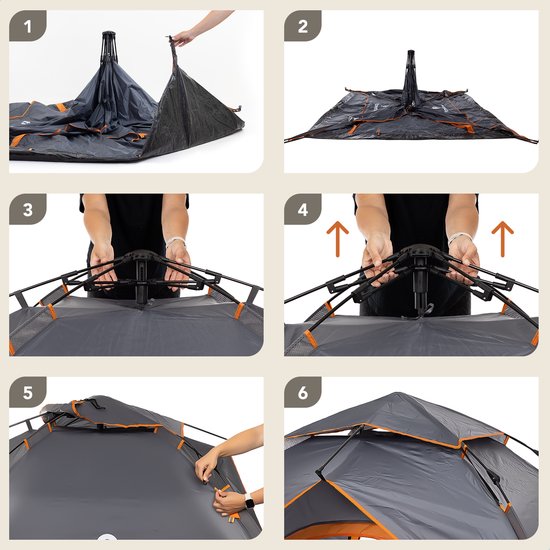 1

2

3

4

5

6