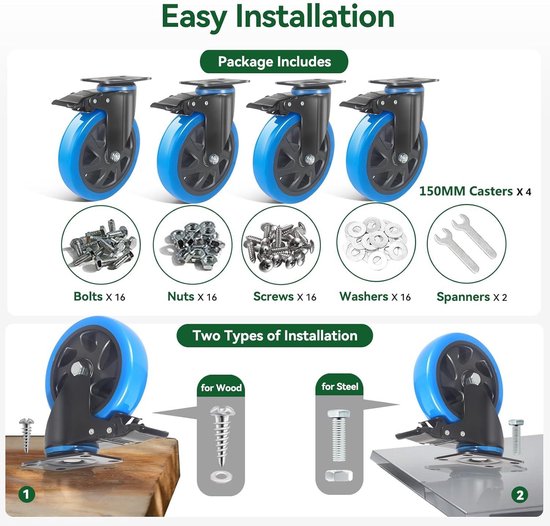 Easy Installation

Package Includes

150MM Casters X 4

Bolts X 16

Nuts X 16

Screws X 16

Washers X 16

Spanners X 2

Two Types of Installation

for Wood

for Steel

1

2