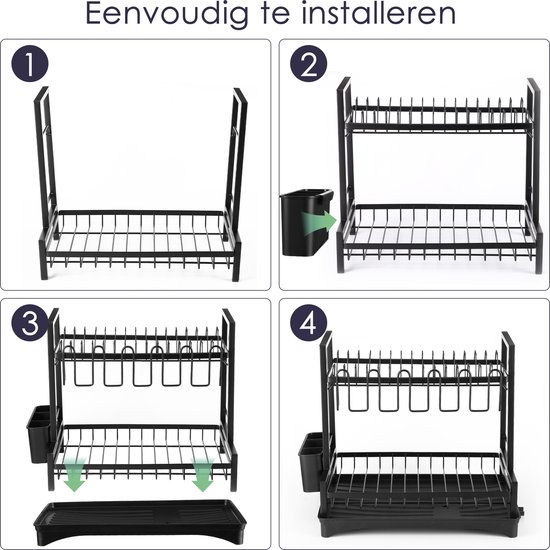 Eenvoudig te installeren

1

2

3

4