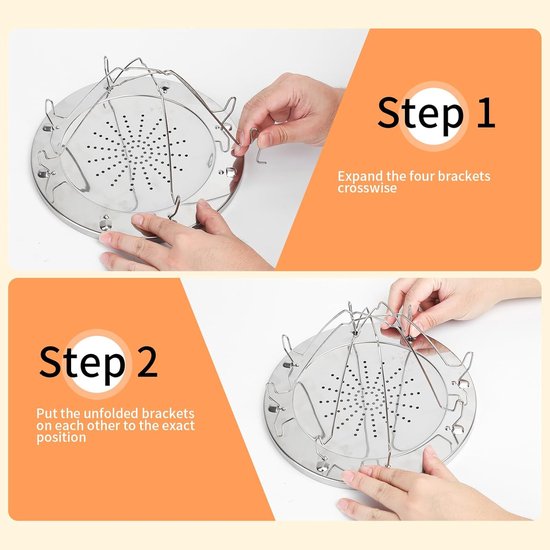 Step 1

Expand the four brackets crosswise

Step 2

Put the unfolded brackets on each other to the exact position