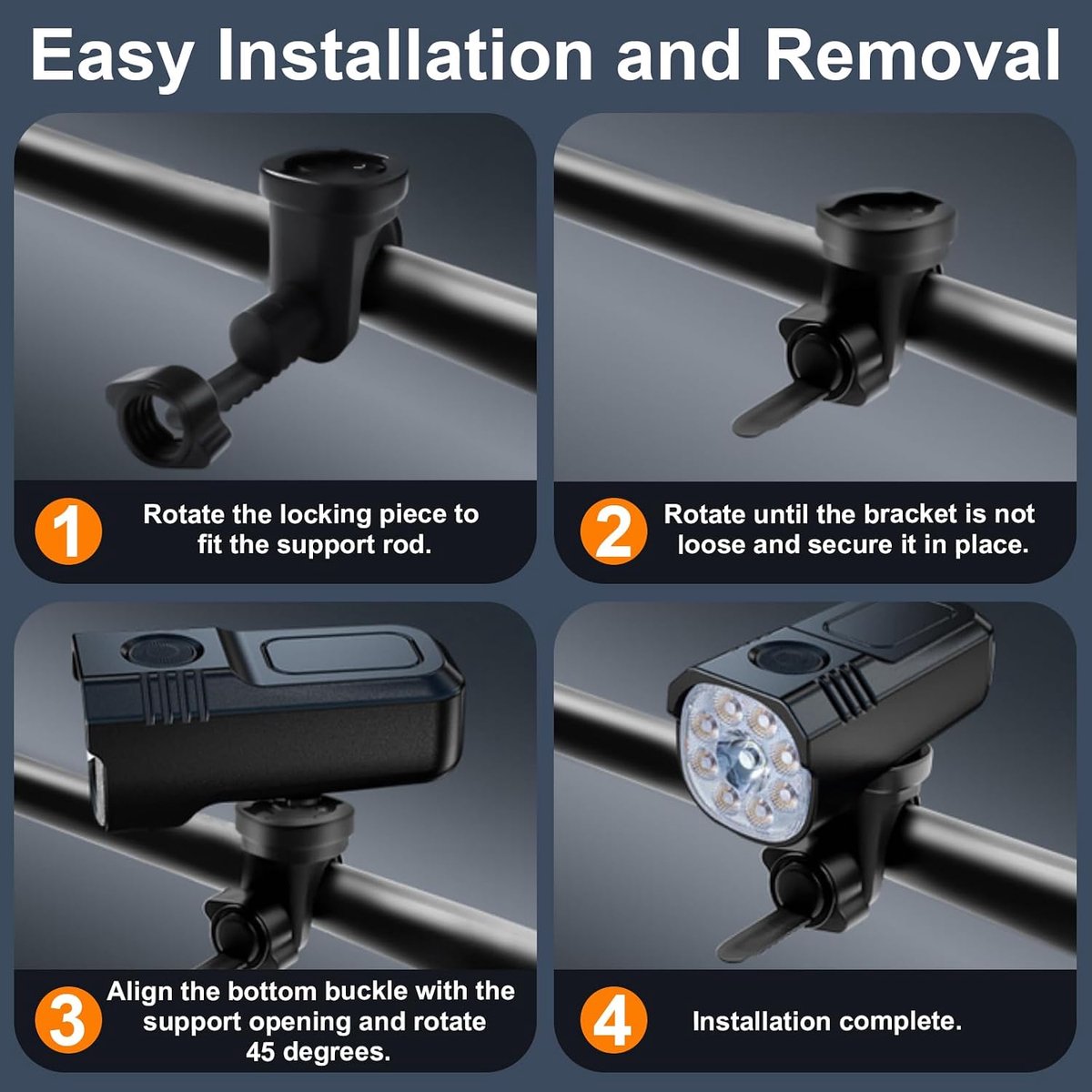 Easy Installation and Removal

1 Rotate the locking piece to fit the support rod.

2 Rotate until the bracket is not loose and secure it in place.

3 Align the bottom buckle with the support opening and rotate 45 degrees.

4 Installation complete.