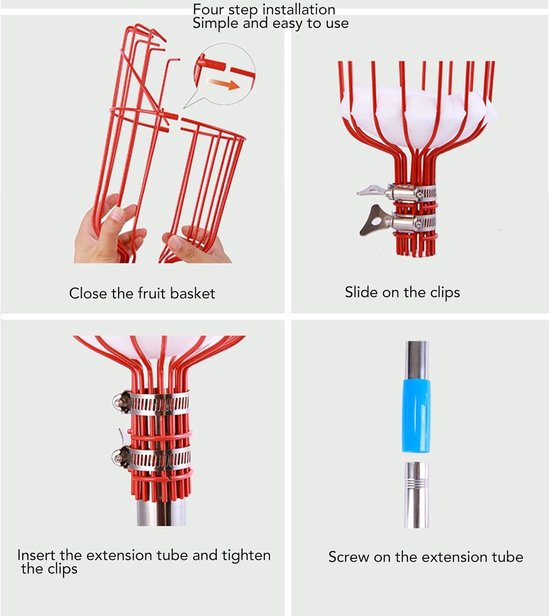 Four step installation
Simple and easy to use

Close the fruit basket

Slide on the clips

Insert the extension tube and tighten the clips

Screw on the extension tube