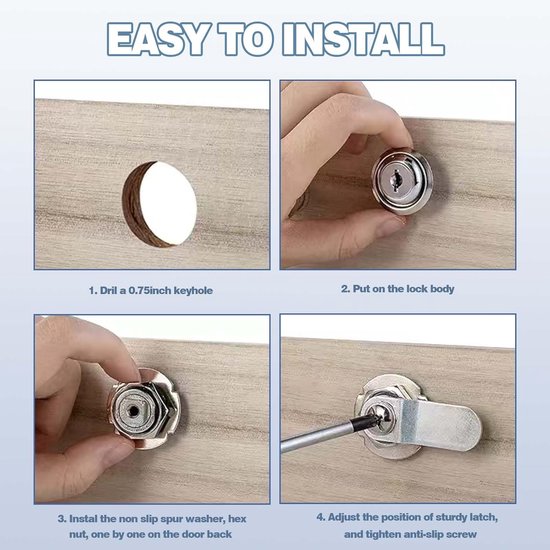 EASY TO INSTALL

1. Dril a 0.75inch keyhole

2. Put on the lock body

3. Instal the non slip spur washer, hex nut, one by one on the door back

4. Adjust the position of sturdy latch, and tighten anti-slip screw