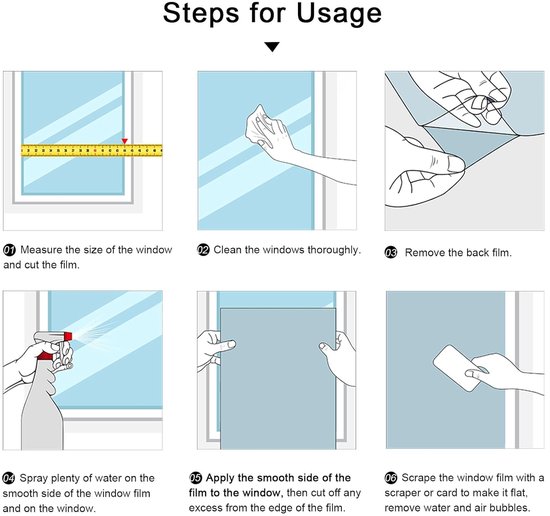 Steps for Usage

01 Measure the size of the window and cut the film.

02 Clean the windows thoroughly.

03 Remove the back film.

04 Spray plenty of water on the smooth side of the window film and on the window.

05 Apply the smooth side of the film to the window, then cut off any excess from the edge of the film.

06 Scrape the window film with a scraper or card to make it flat, remove water and air bubbles.