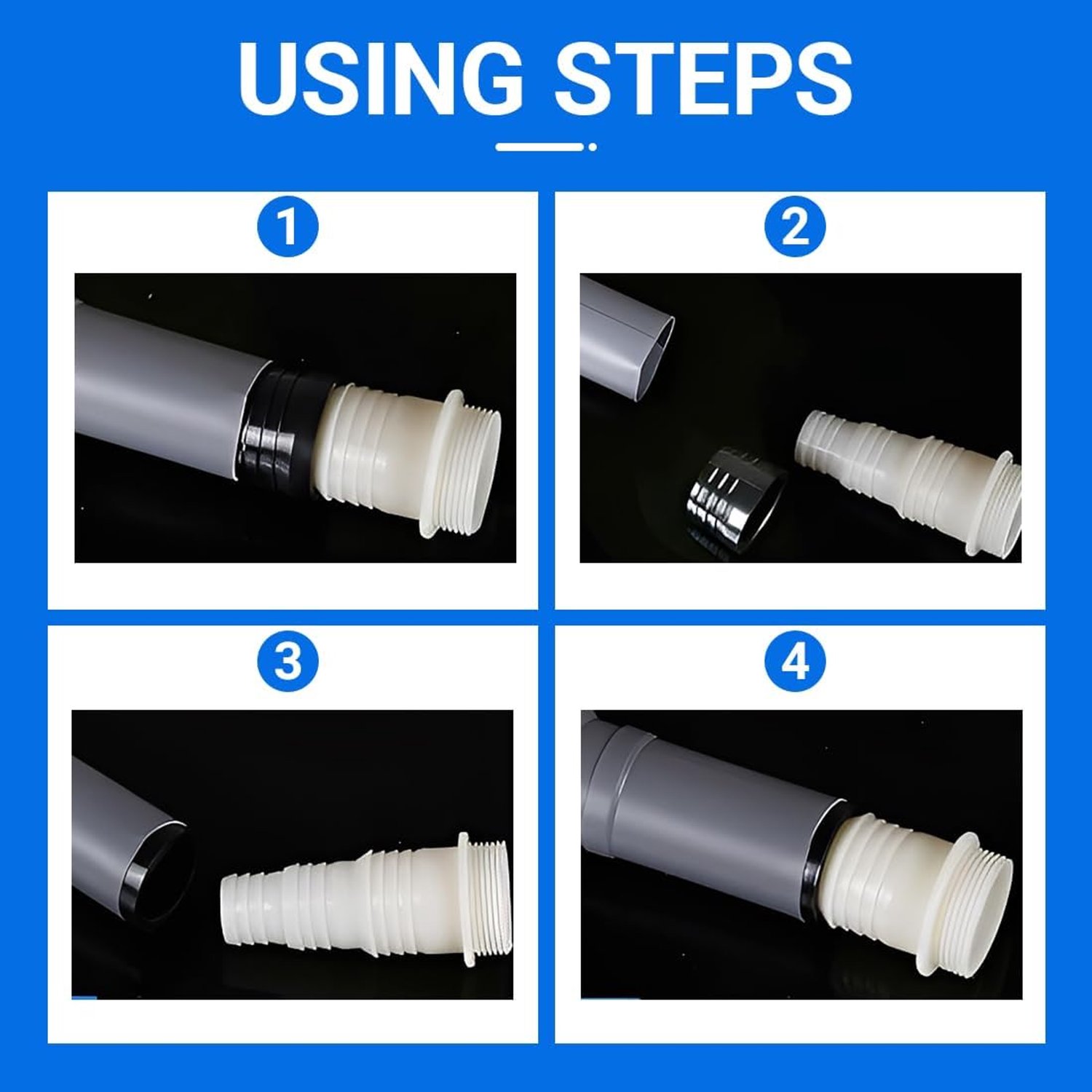 USING STEPS

1

2

3

4