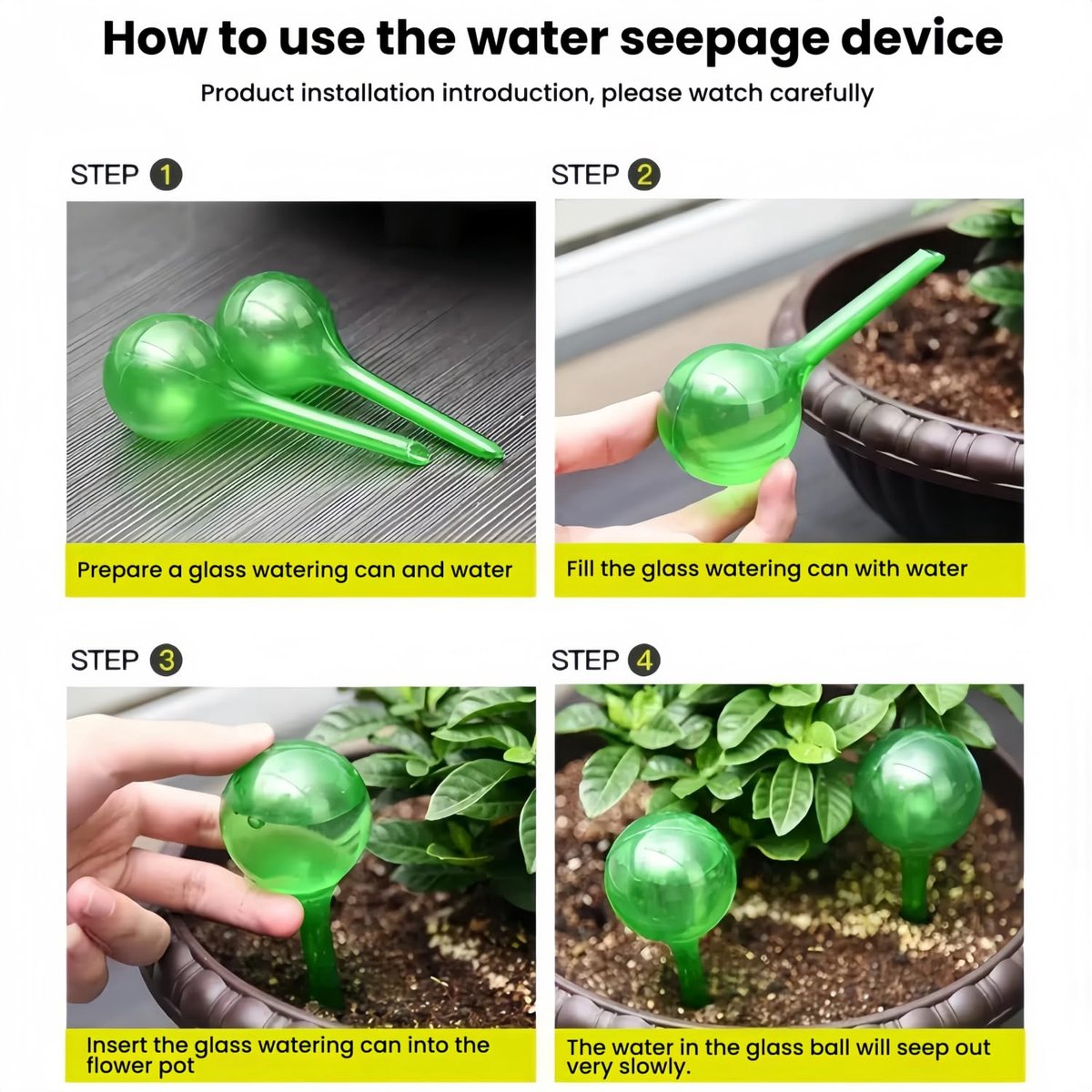 How to use the water seepage device

Product installation introduction, please watch carefully

STEP 1

Prepare a glass watering can and water

STEP 2

Fill the glass watering can with water

STEP 3

Insert the glass watering can into the flower pot

STEP 4

The water in the glass ball will seep out very slowly.