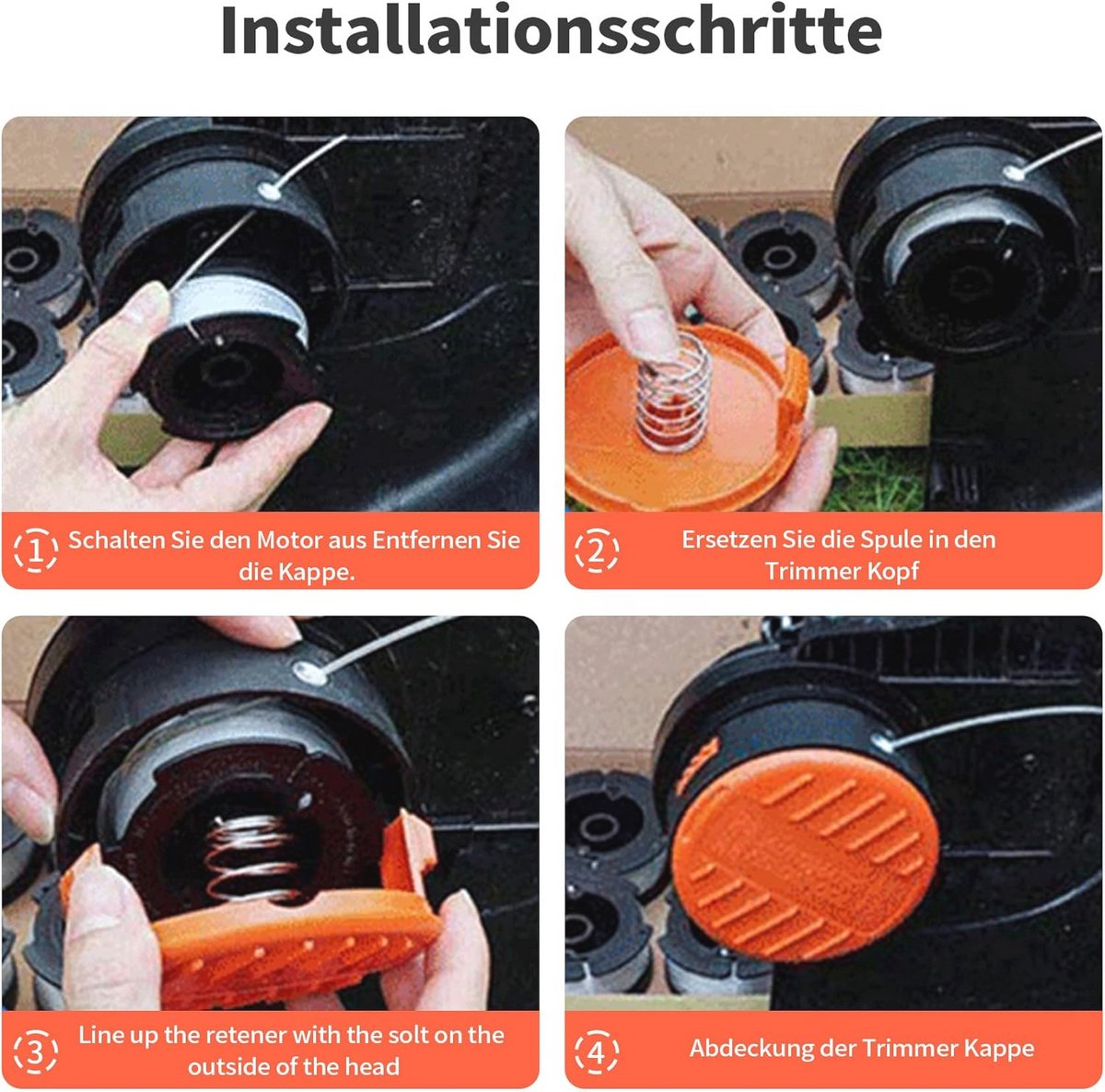 Installationsschritte

1 Schalten Sie den Motor aus Entfernen Sie die Kappe.

2 Ersetzen Sie die Spule in den Trimmer Kopf

3 Line up the retener with the solt on the outside of the head

4 Abdeckung der Trimmer Kappe