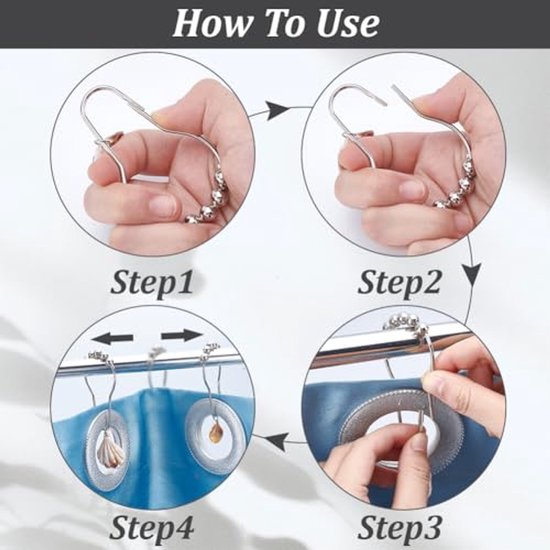 How To Use

Step1

Step2

Step4

Step3