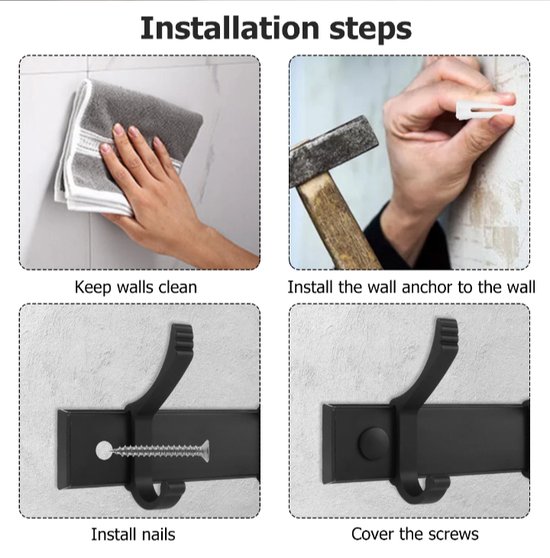 Installation steps

Keep walls clean

Install the wall anchor to the wall

Install nails

Cover the screws