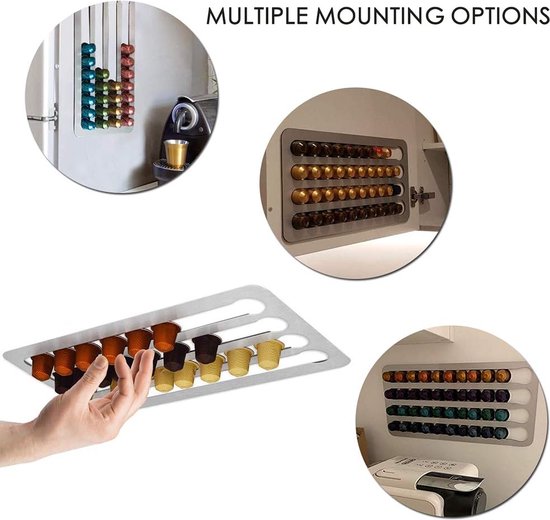 MULTIPLE MOUNTING OPTIONS