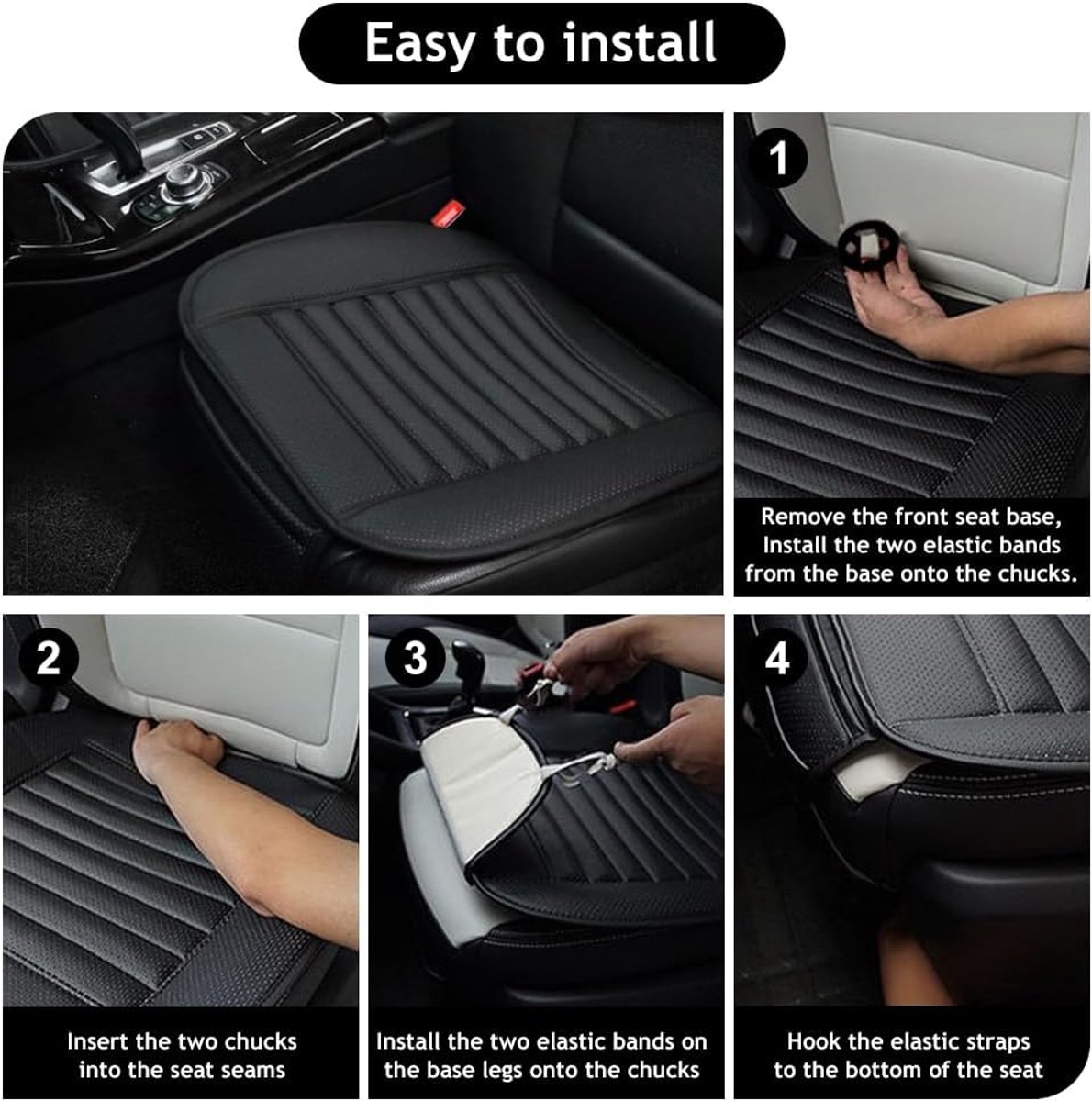 Easy to install

1

Remove the front seat base, Install the two elastic bands from the base onto the chucks.

2

Insert the two chucks into the seat seams

3

Install the two elastic bands on the base legs onto the chucks

4

Hook the elastic straps to the bottom of the seat