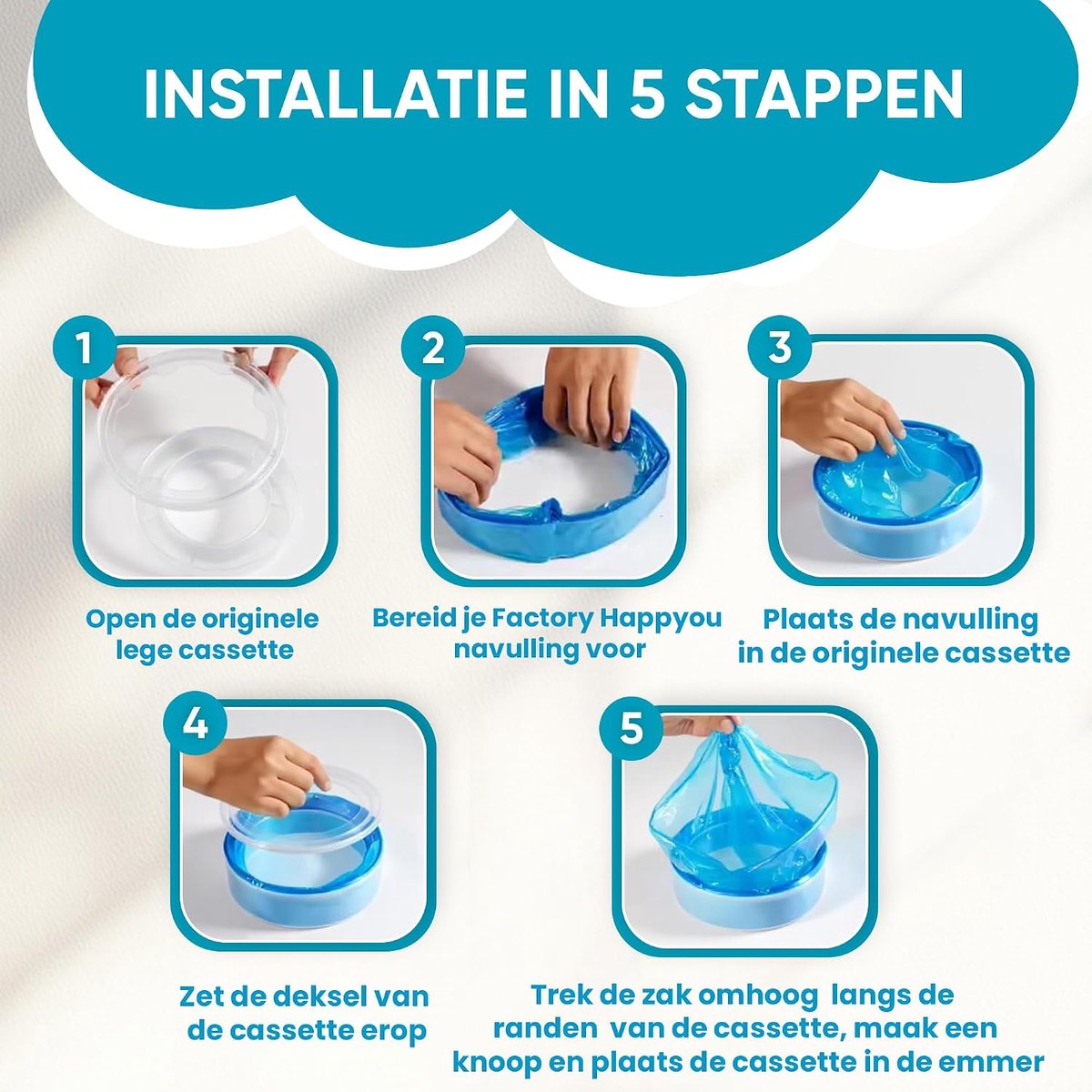 INSTALLATIE IN 5 STAPPEN

1

Open de originele lege cassette

2

Bereid je Factory Happyou navulling voor

3

Plaats de navulling in de originele cassette

4

Zet de deksel van de cassette erop

5

Trek de zak omhoog langs de randen van de cassette, maak een knoop en plaats de cassette in de emmer