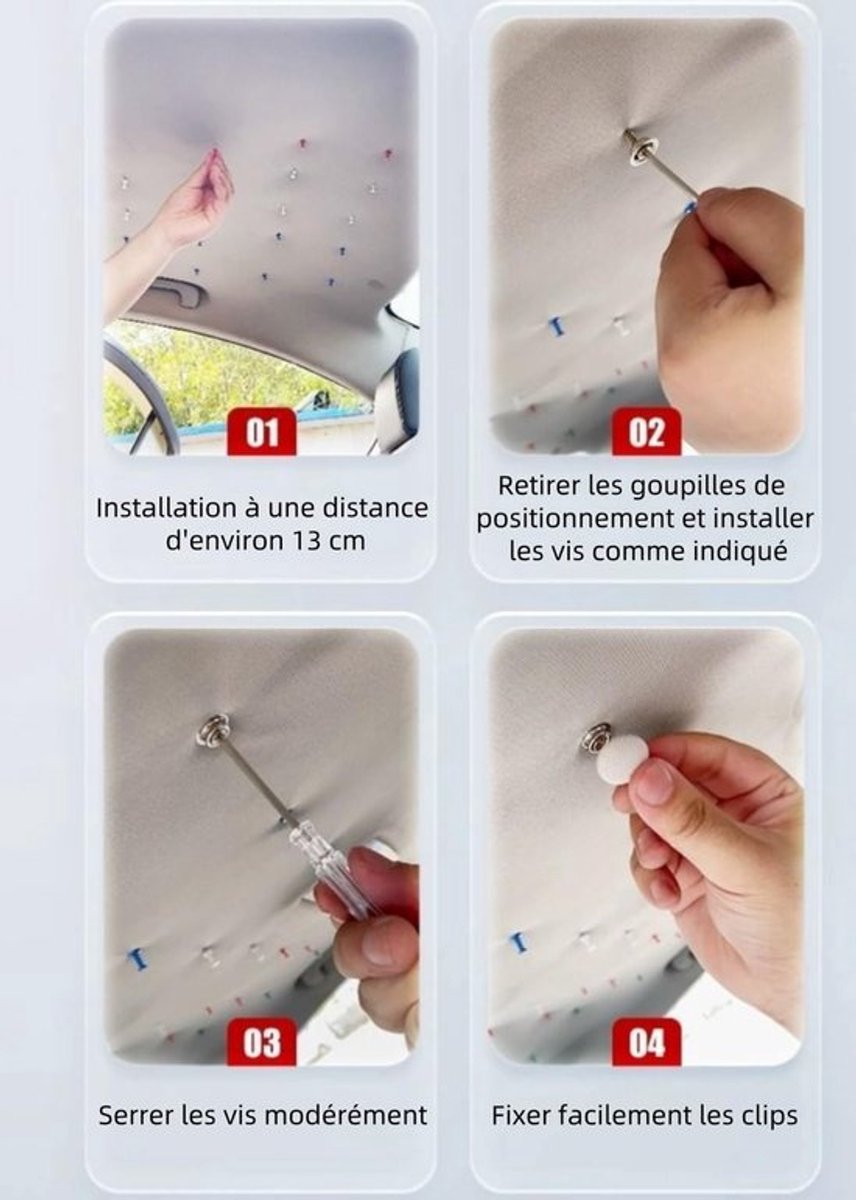 01

Installation à une distance d'environ 13 cm

02

Retirer les goupilles de positionnement et installer les vis comme indiqué

03

Serrer les vis modérément

04

Fixer facilement les clips