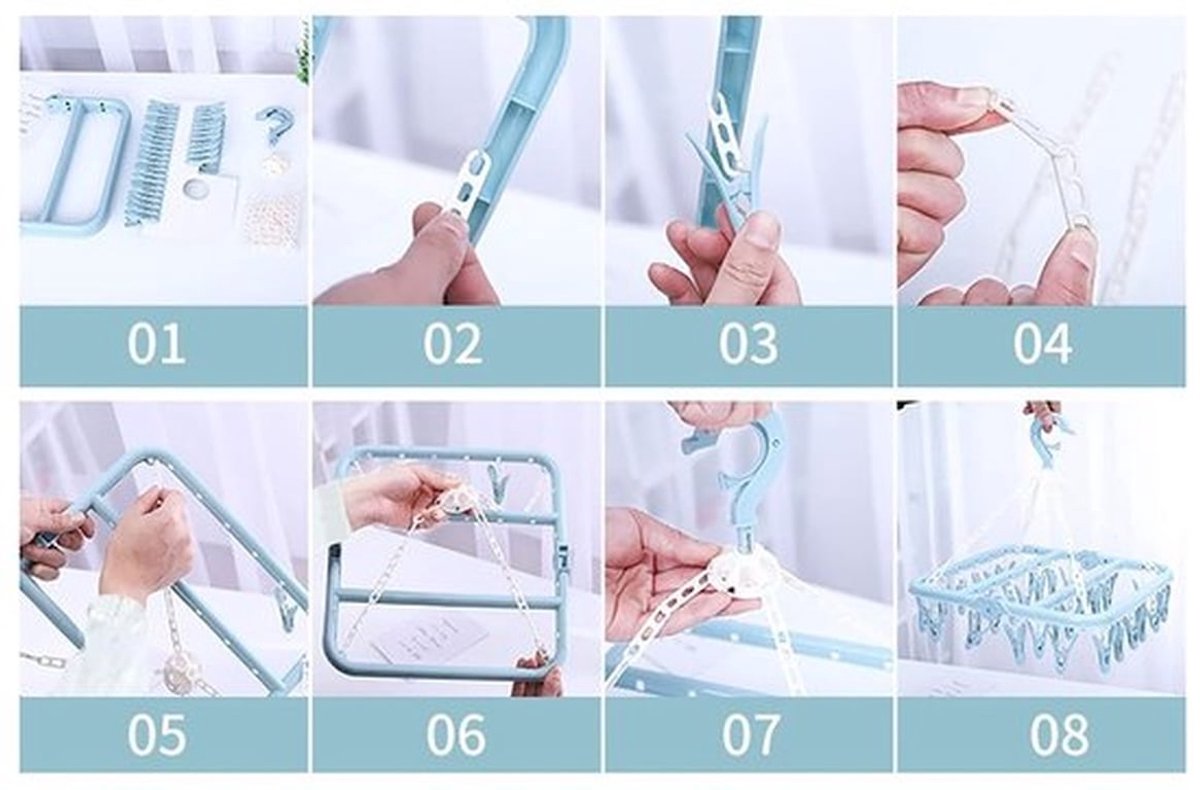 01

02

03

04

05

06

07

08