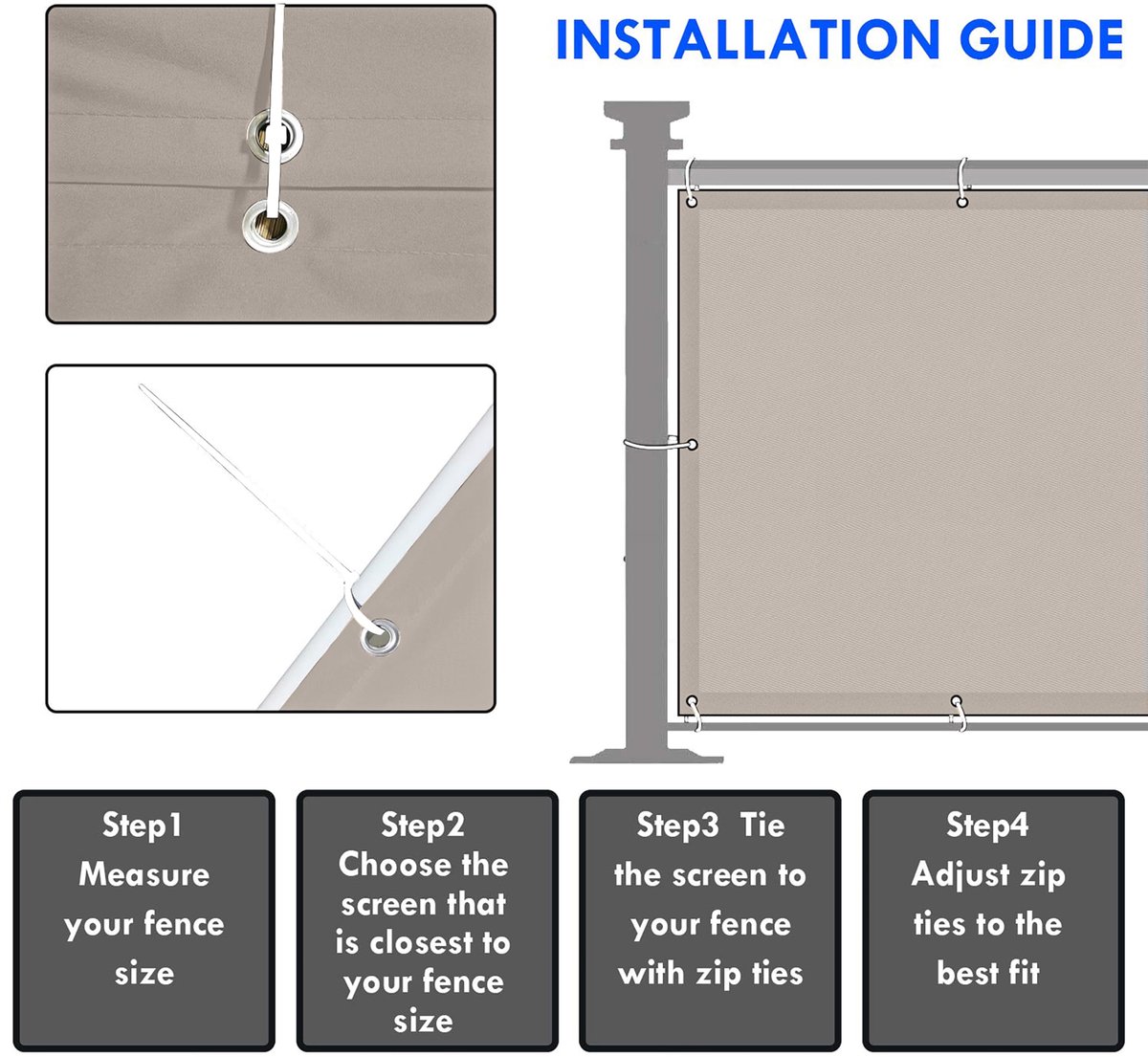 INSTALLATION GUIDE

Step1
Measure your fence size

Step2
Choose the screen that is closest to your fence size

Step3 Tie the screen to your fence with zip ties

Step4
Adjust zip ties to the best fit