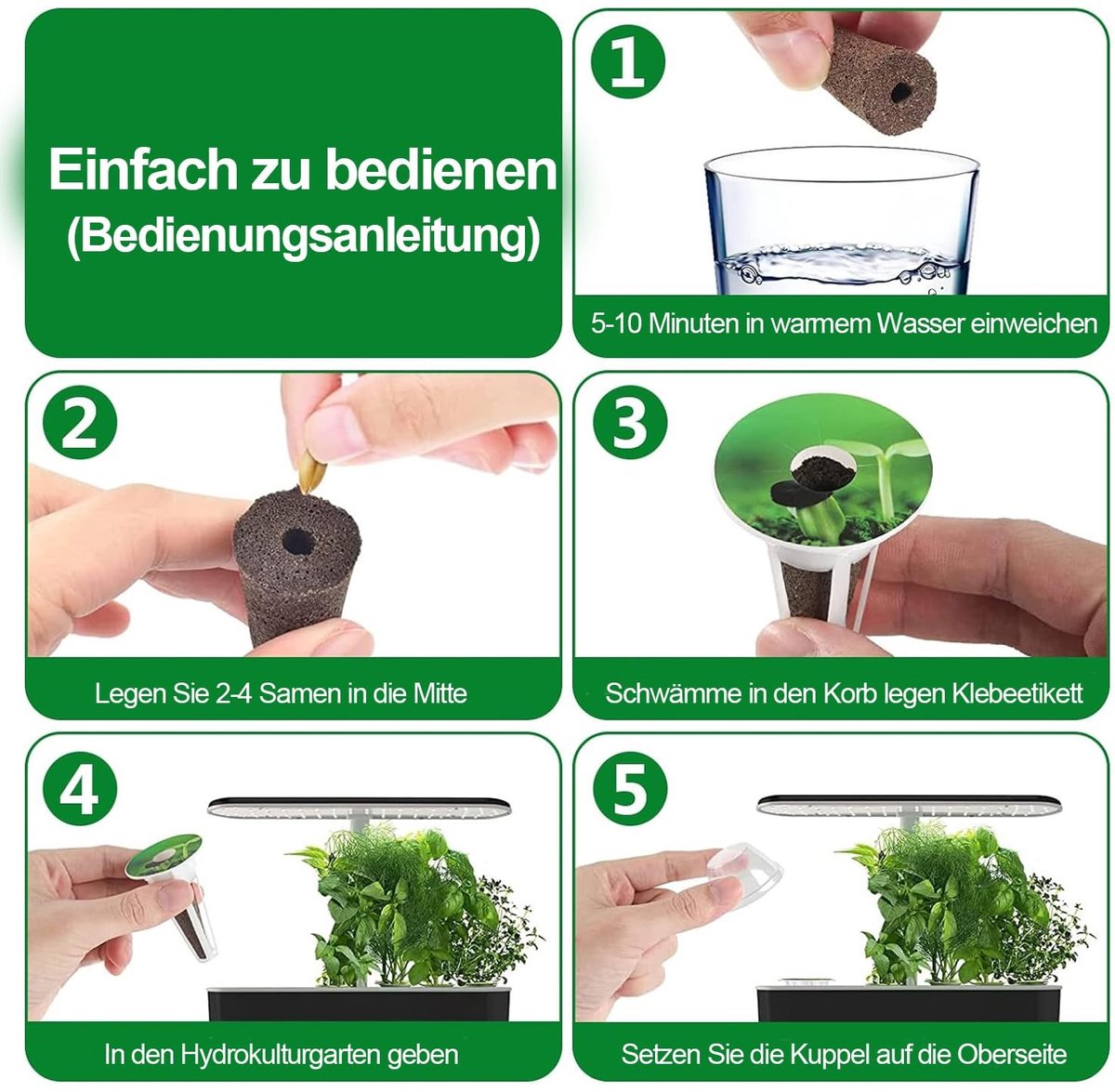 Einfach zu bedienen
(Bedienungsanleitung)

1
5-10 Minuten in warmem Wasser einweichen

2
Legen Sie 2-4 Samen in die Mitte

3
Schwämme in den Korb legen Klebeetikett

4
In den Hydrokulturgarten geben

5
Setzen Sie die Kuppel auf die Oberseite