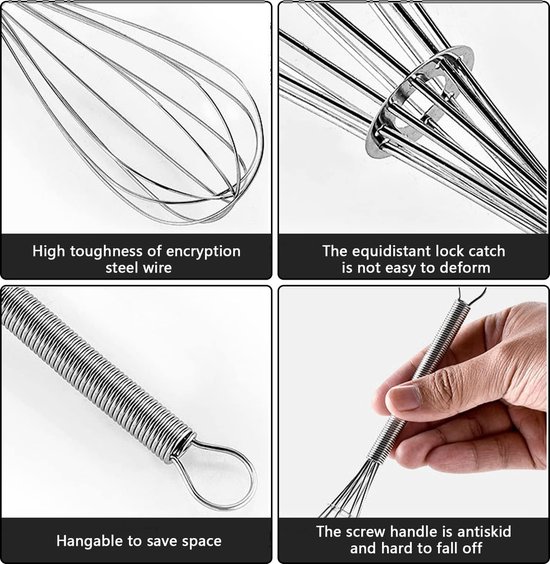 High toughness of encryption steel wire

The equidistant lock catch is not easy to deform

Hangable to save space

The screw handle is antiskid and hard to fall off