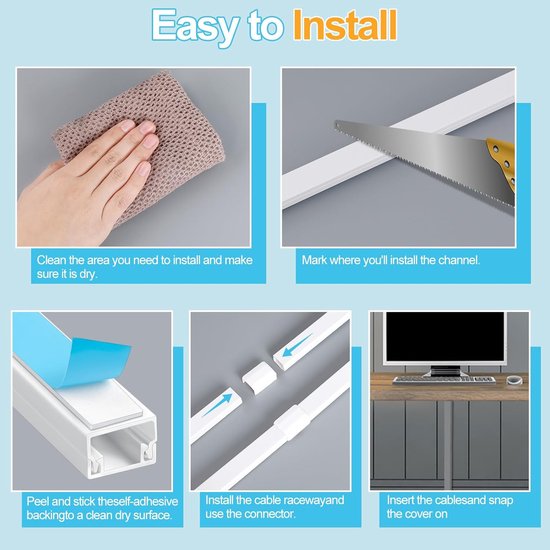 Easy to Install

Clean the area you need to install and make sure it is dry.

Mark where you'll install the channel.

Peel and stick theself-adhesive backingto a clean dry surface.

Install the cable racewayand use the connector.

Insert the cablesand snap the cover on