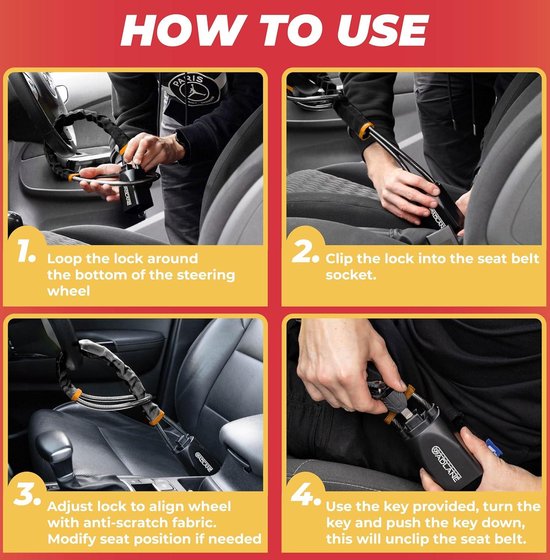 HOW TO USE

PARIS

1. Loop the lock around the bottom of the steering wheel

2. Clip the lock into the seat belt socket.

3. Adjust lock to align wheel with anti-scratch fabric. Modify seat position if needed

ADLANE

4. Use the key provided, turn the key and push the key down, this will unclip the seat belt.