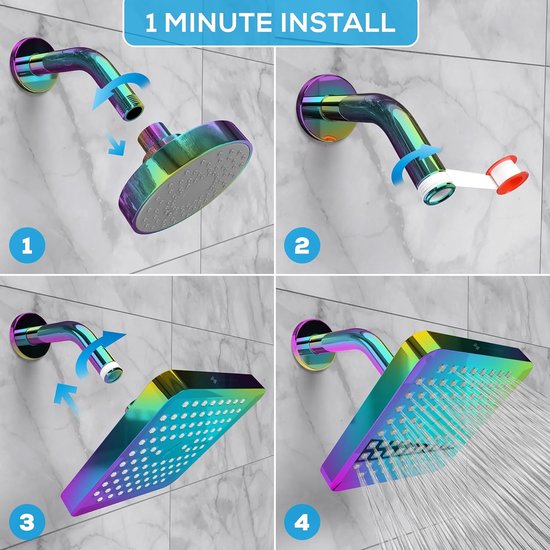 1 MINUTE INSTALL

1

2

3

4