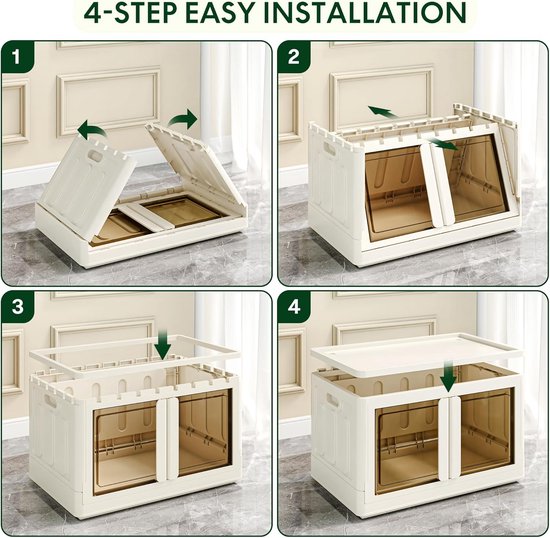 4-STEP EASY INSTALLATION

1

2

3

4