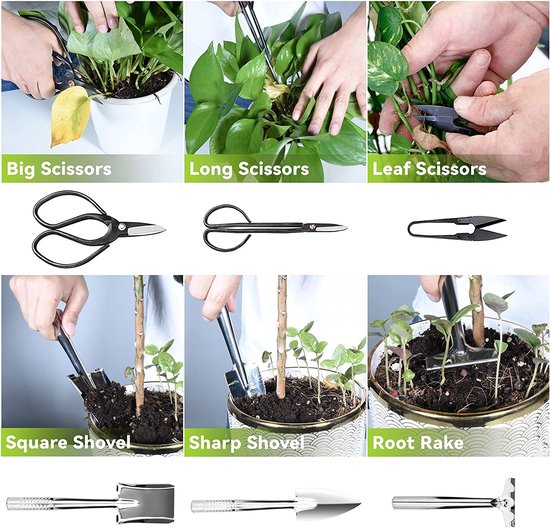 Big Scissors

Long Scissors

Leaf Scissors

Square Shovel

Sharp Shovel

Root Rake