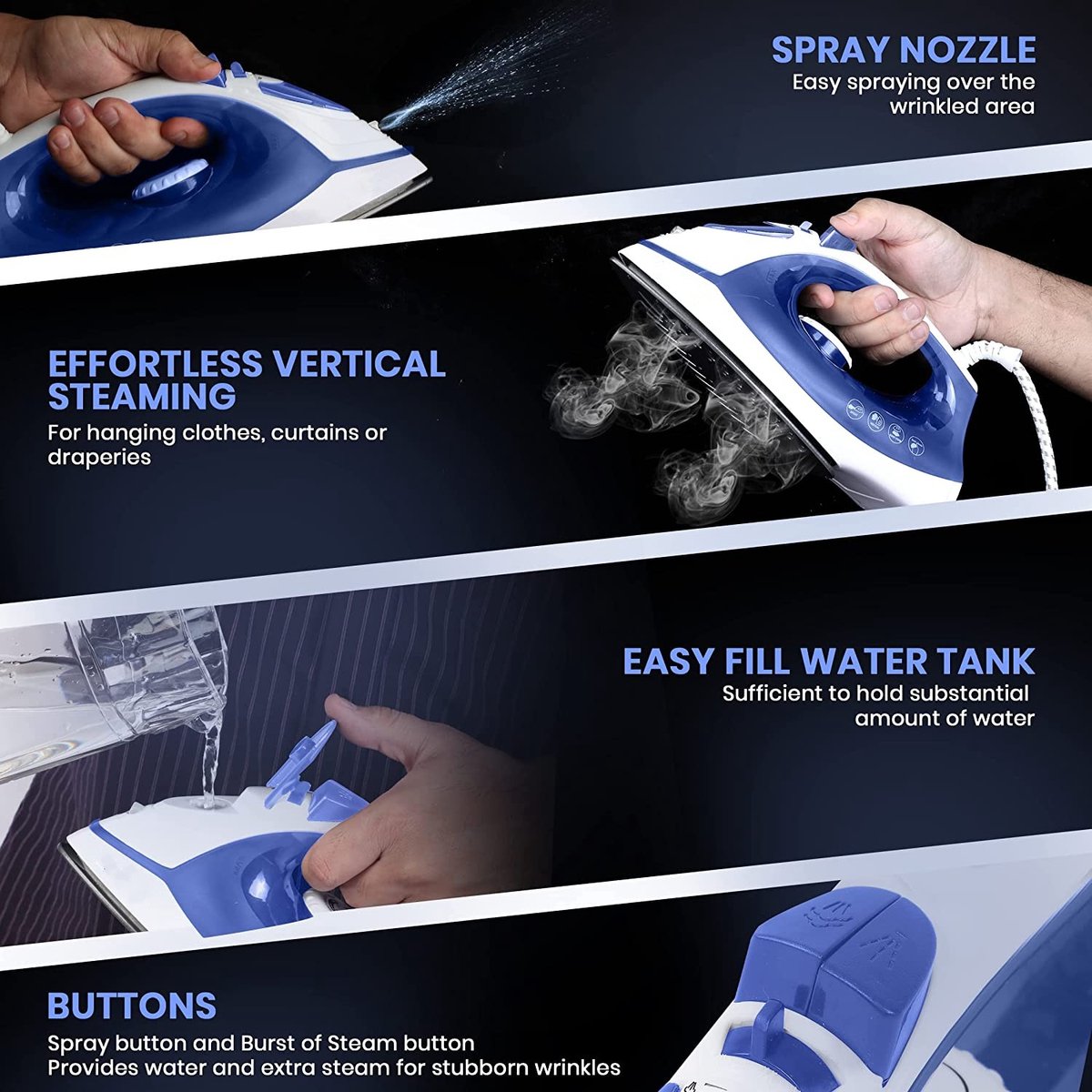 SPRAY NOZZLE
Easy spraying over the wrinkled area

EFFORTLESS VERTICAL STEAMING
For hanging clothes, curtains or draperies

EASY FILL WATER TANK
Sufficient to hold substantial amount of water

BUTTONS
Spray button and Burst of Steam button
Provides water and extra steam for stubborn wrinkles