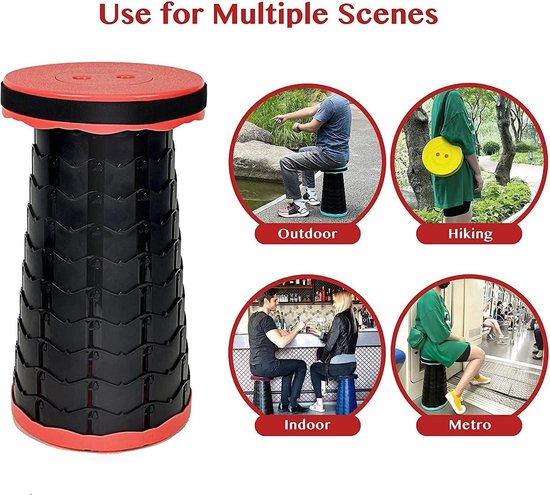 Use for Multiple Scenes

Outdoor

Hiking

Indoor

Metro