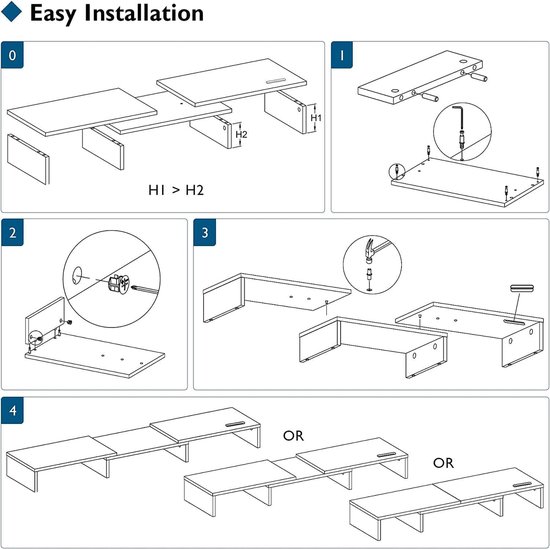 Easy Installation

0

H1

H2

H1 > H2

1

2

3

4

OR

OR