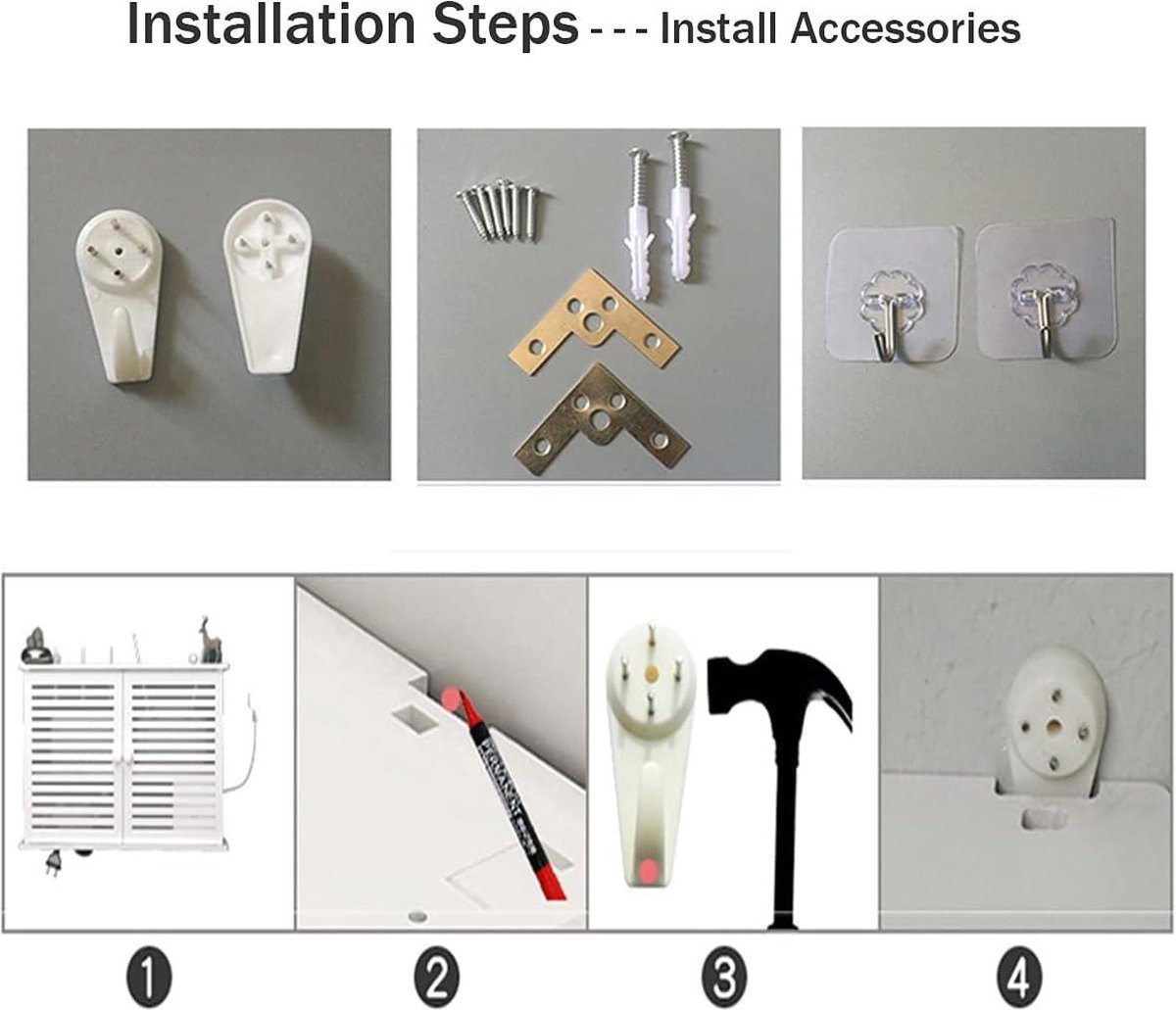 Installation Steps - - - Install Accessories

PERMANENT

1

2

3

4