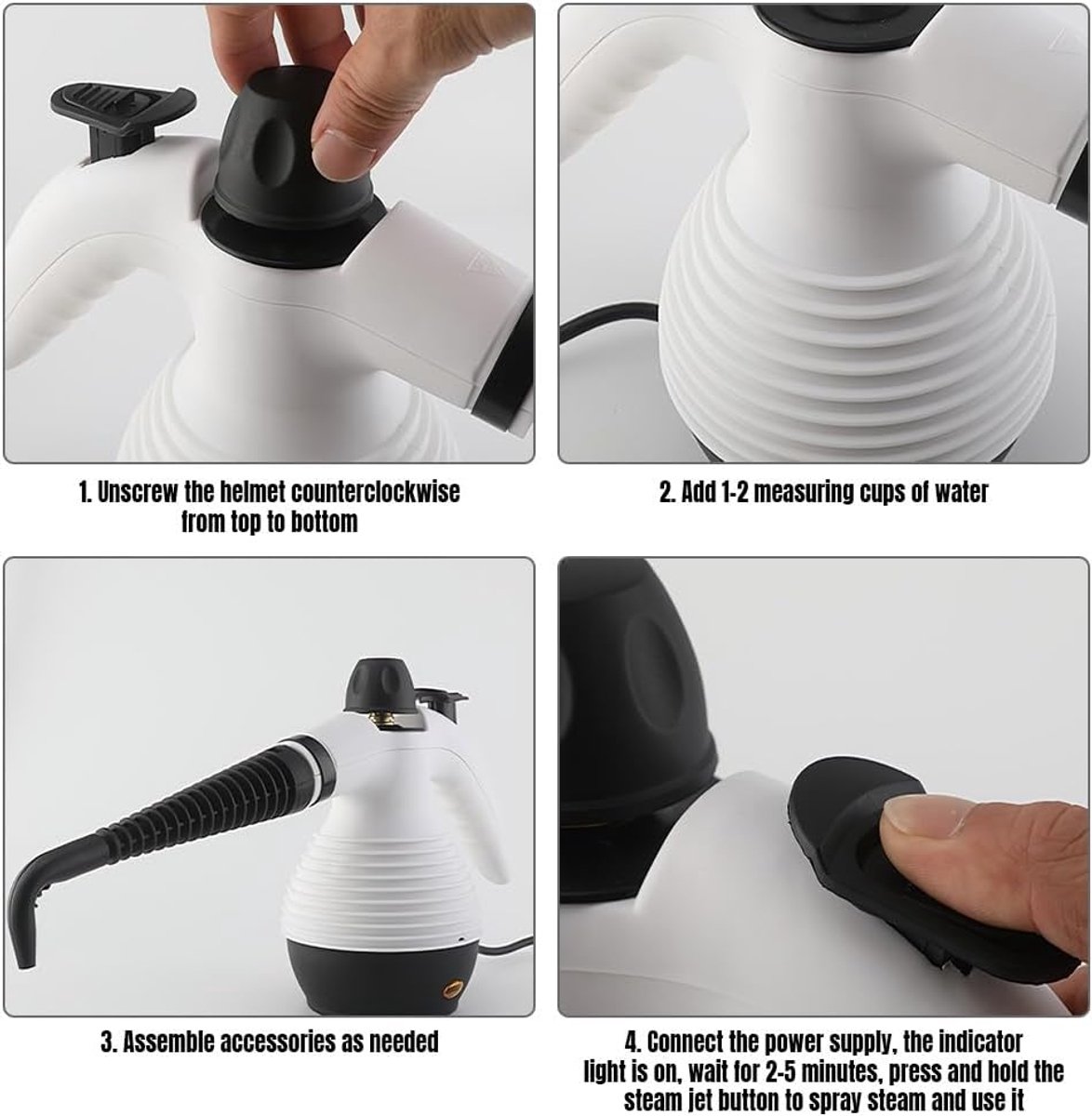 1. Unscrew the helmet counterclockwise from top to bottom

2. Add 1-2 measuring cups of water

3. Assemble accessories as needed

4. Connect the power supply, the indicator light is on, wait for 2-5 minutes, press and hold the steam jet button to spray steam and use it