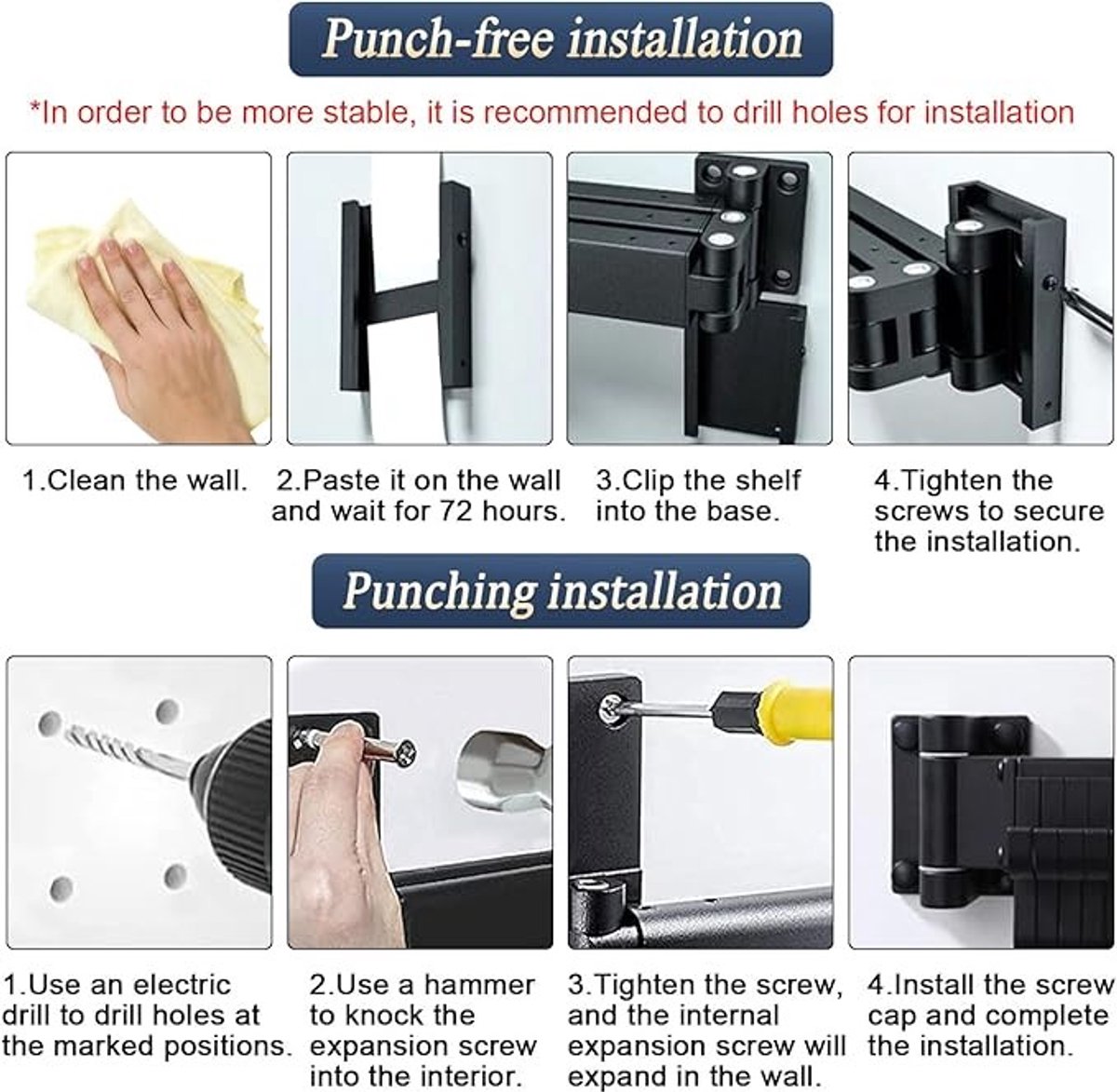 Punch-free installation

*In order to be more stable, it is recommended to drill holes for installation

1.Clean the wall.

2.Paste it on the wall and wait for 72 hours.

3.Clip the shelf into the base.

4.Tighten the screws to secure the installation.

Punching installation

1.Use an electric drill to drill holes at the marked positions.

2.Use a hammer to knock the expansion screw into the interior.

3.Tighten the screw, and the internal expansion screw will expand in the wall.

4.Install the screw cap and complete the installation.