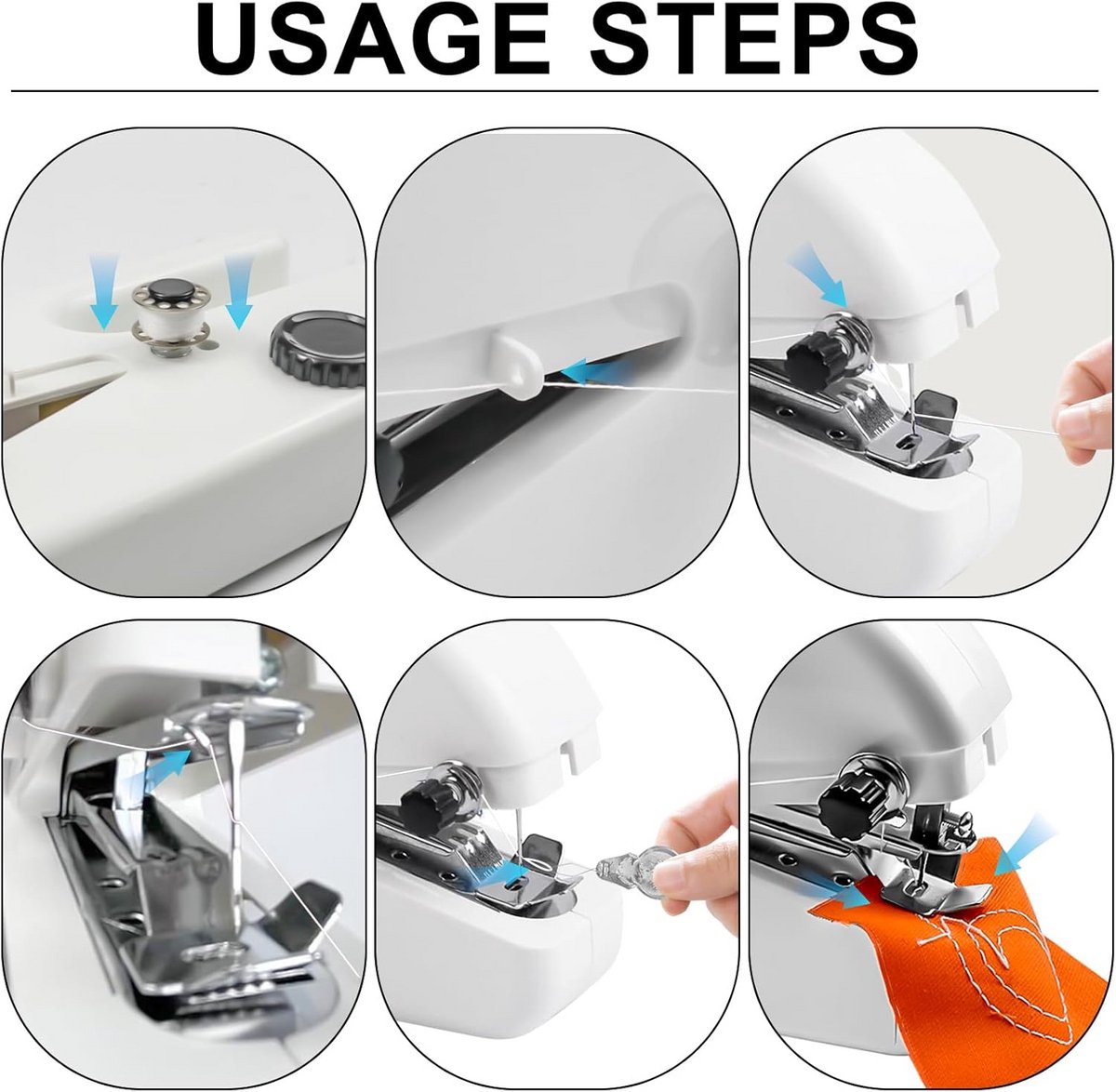 USAGE STEPS